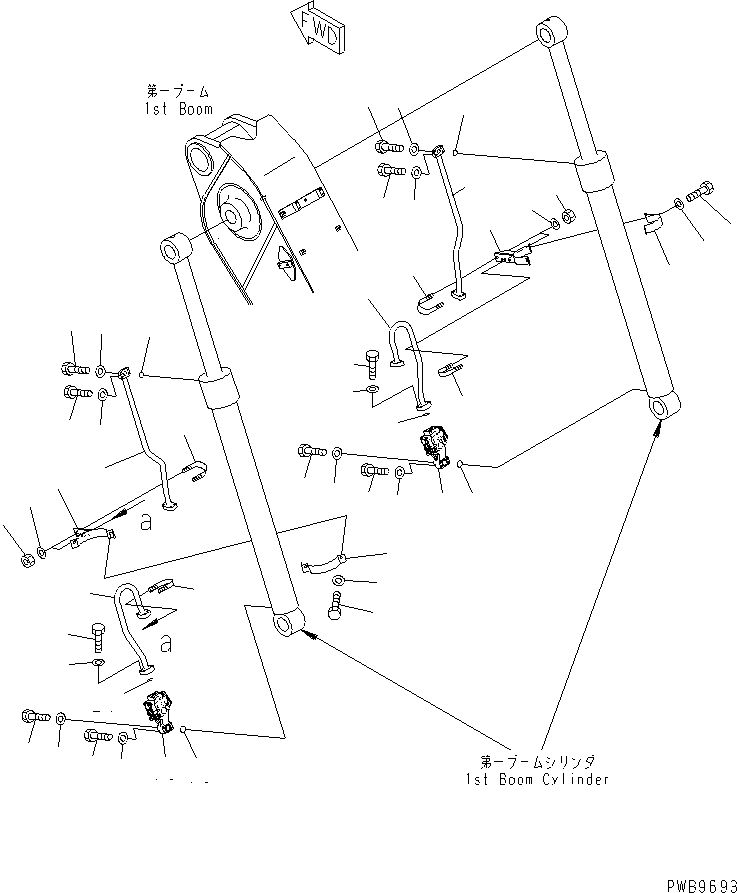 FWD

第一ブーム
1st Boom

a

a

第一ブームシリンダ
1st Boom Cylinder

PWB9693