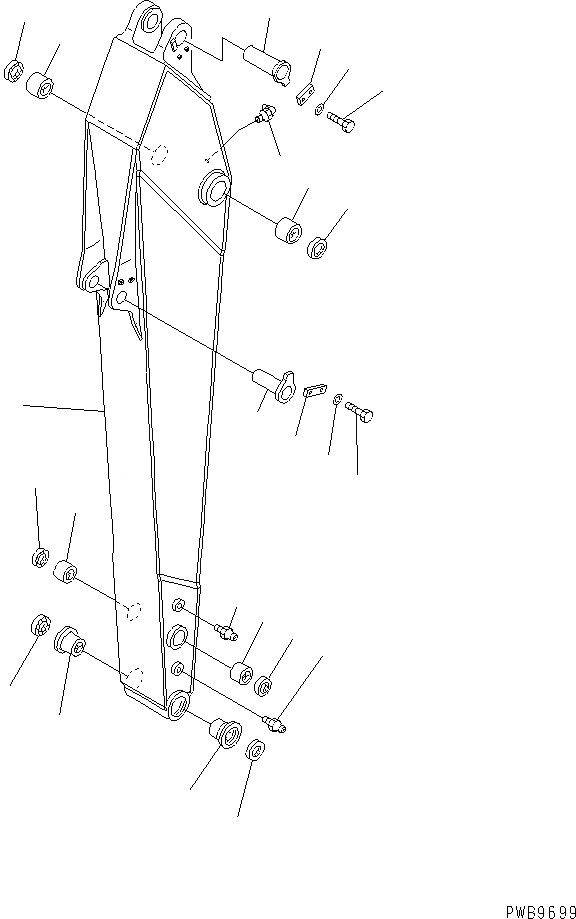 PWB9699