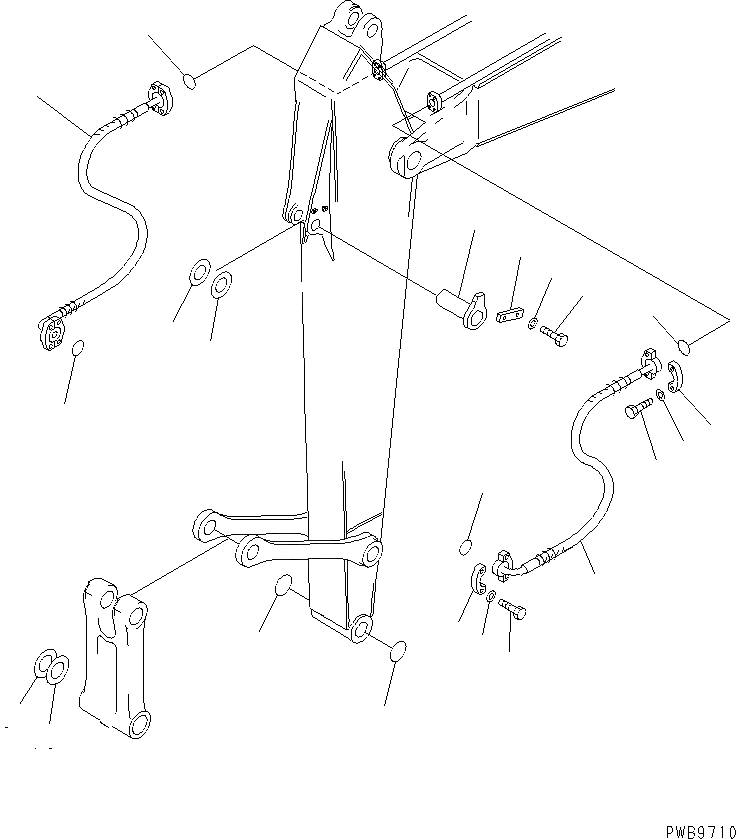 PWB9710