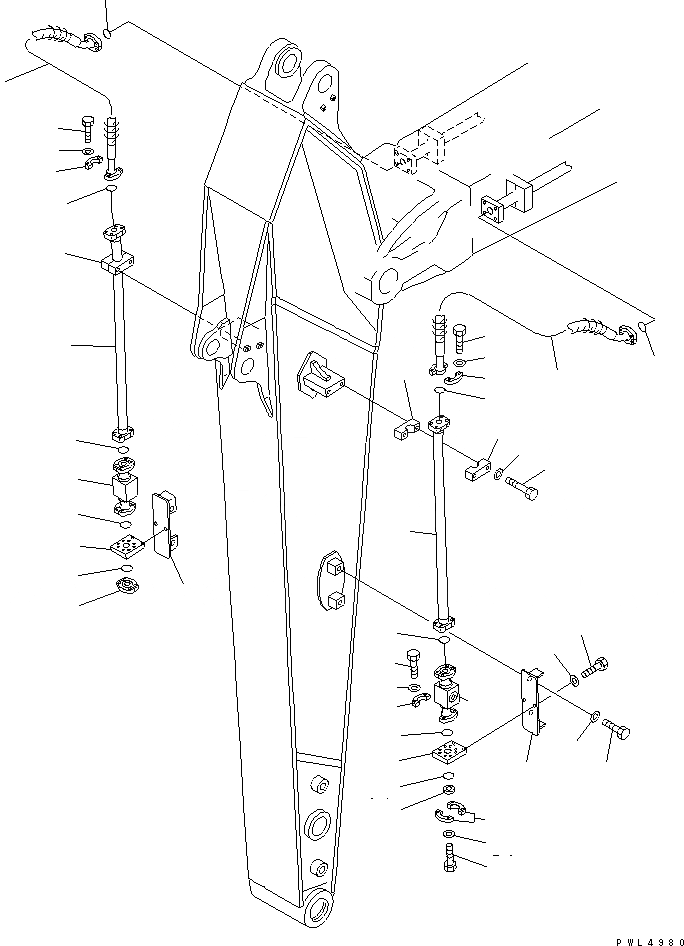 PWL4980