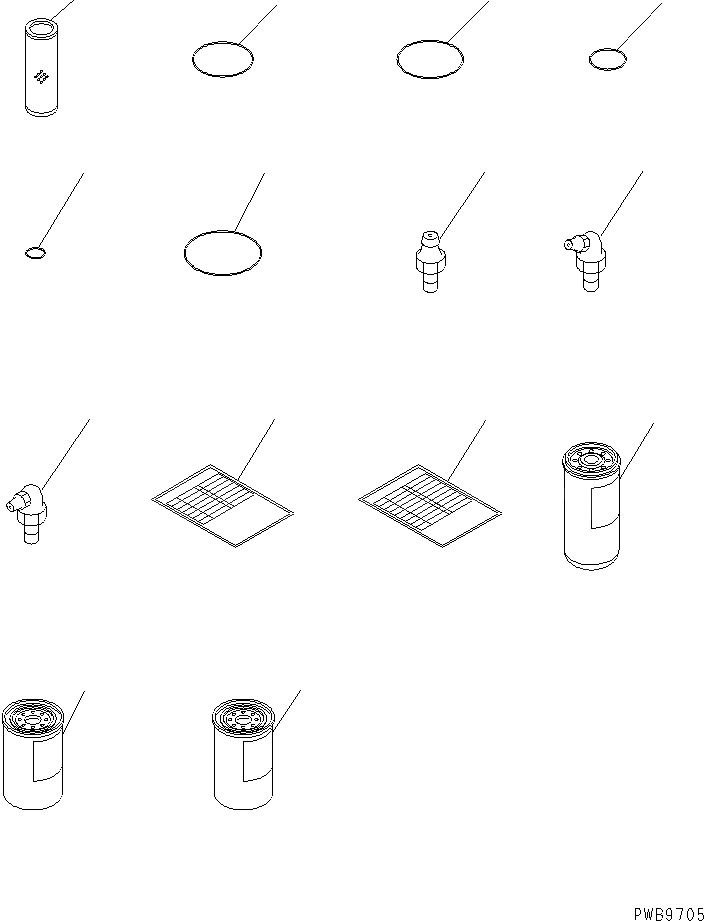 PWB9705