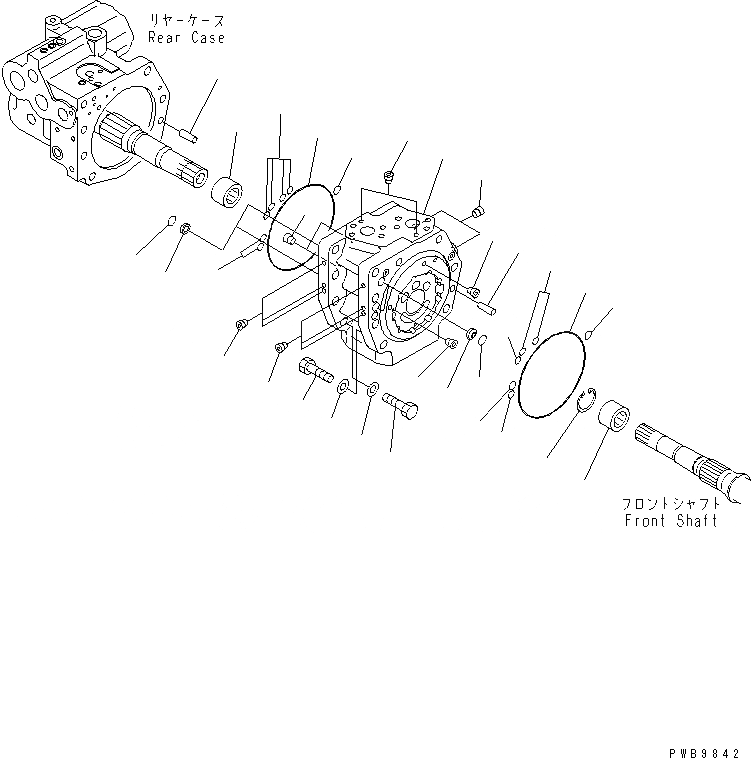 リヤーケース
Rear Case

フロントシャフト
Front Shaft

PWB9842