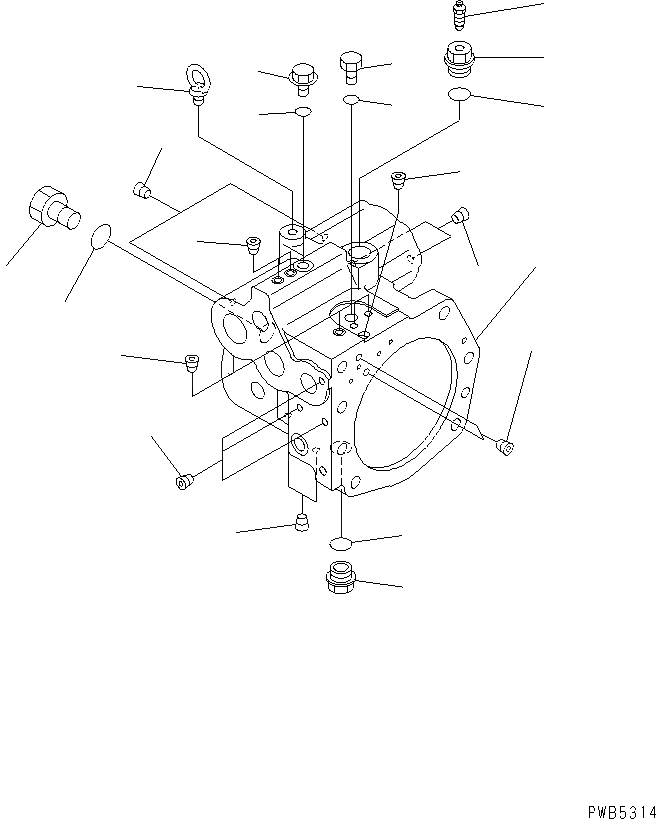 PWB5314