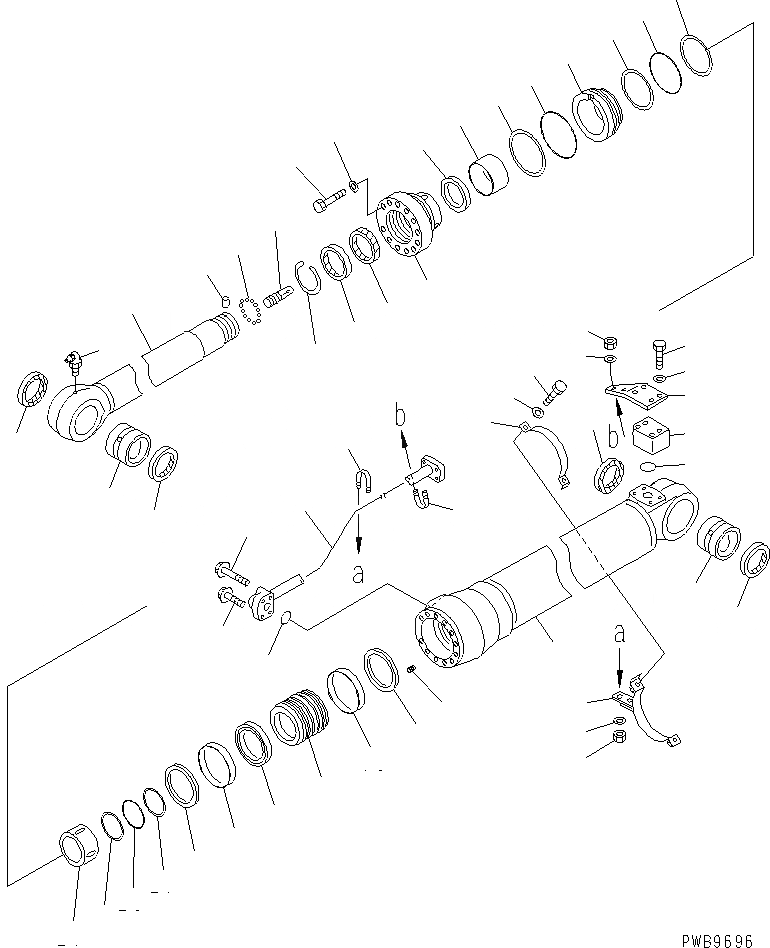 b
b
a
a
PWB9696