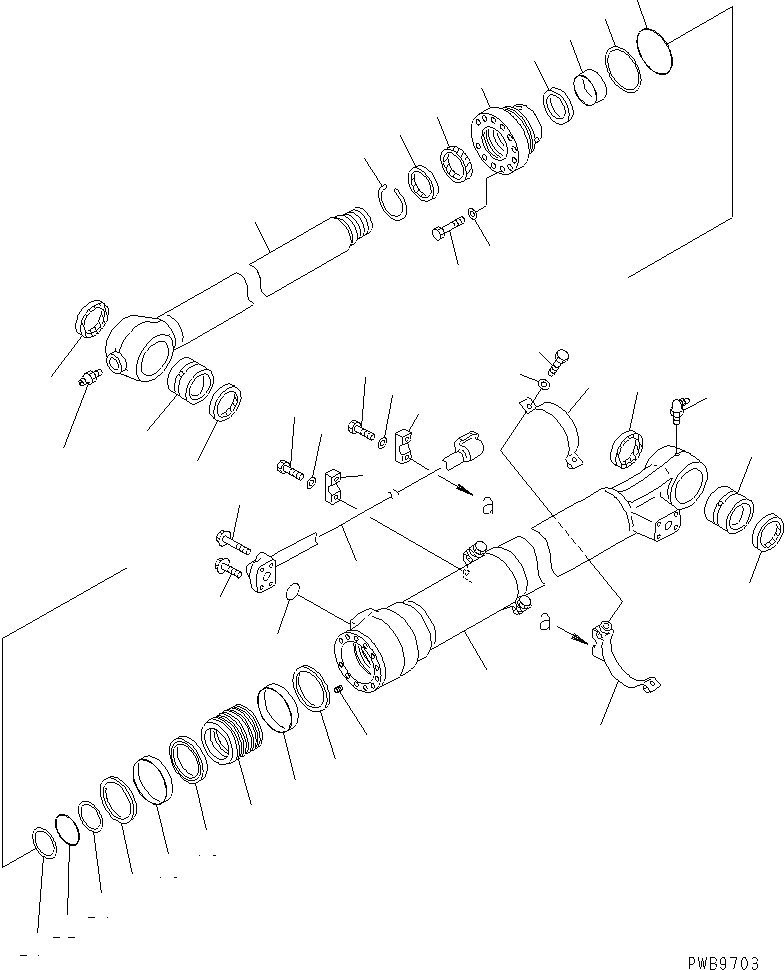 a

a

PWB9703