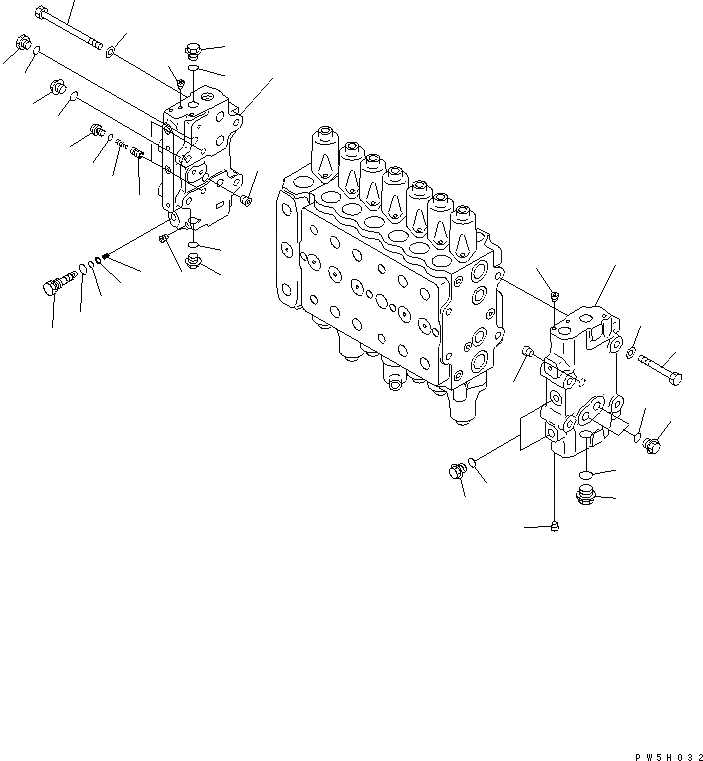 PW5H032