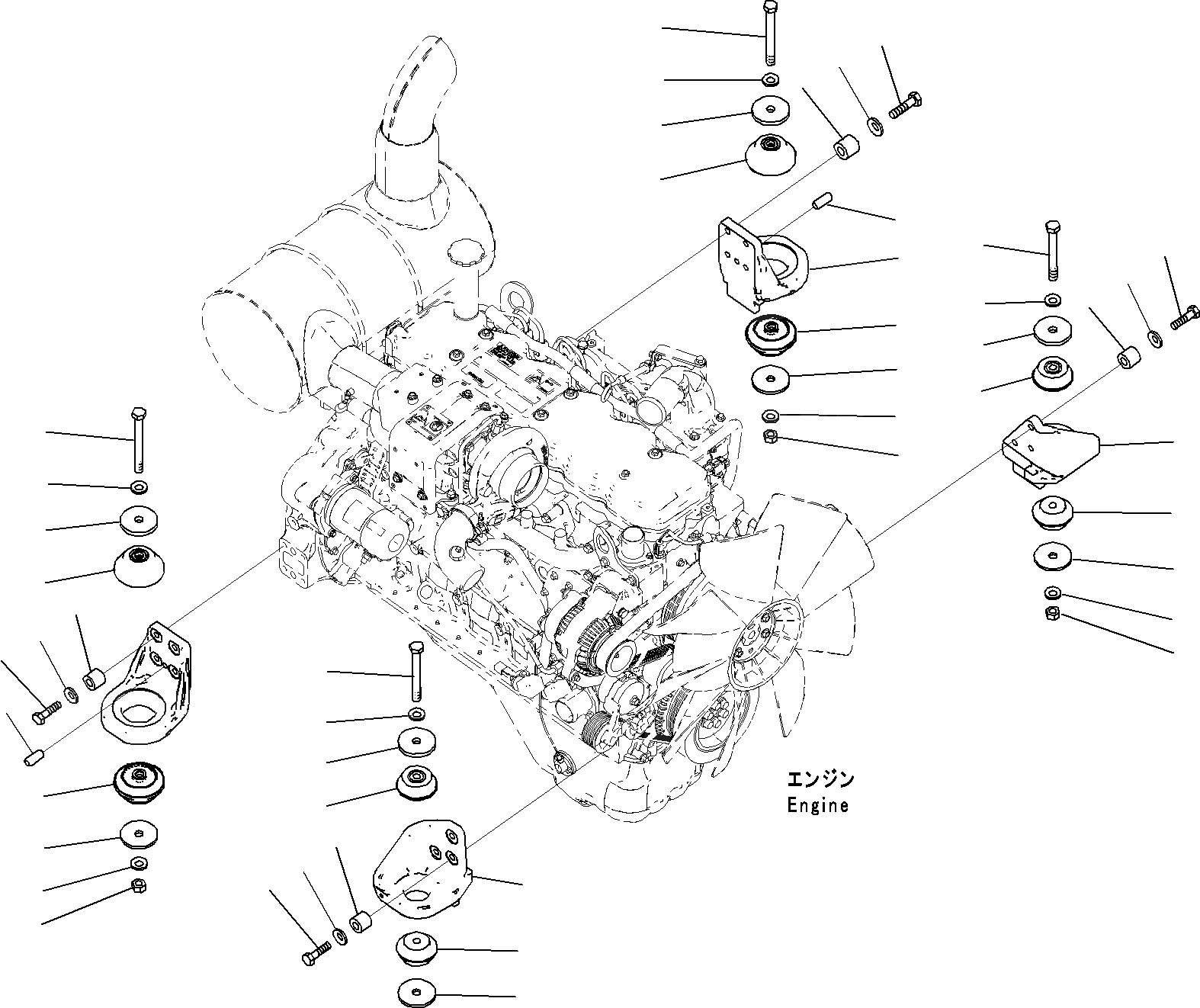 エンジン
Engine