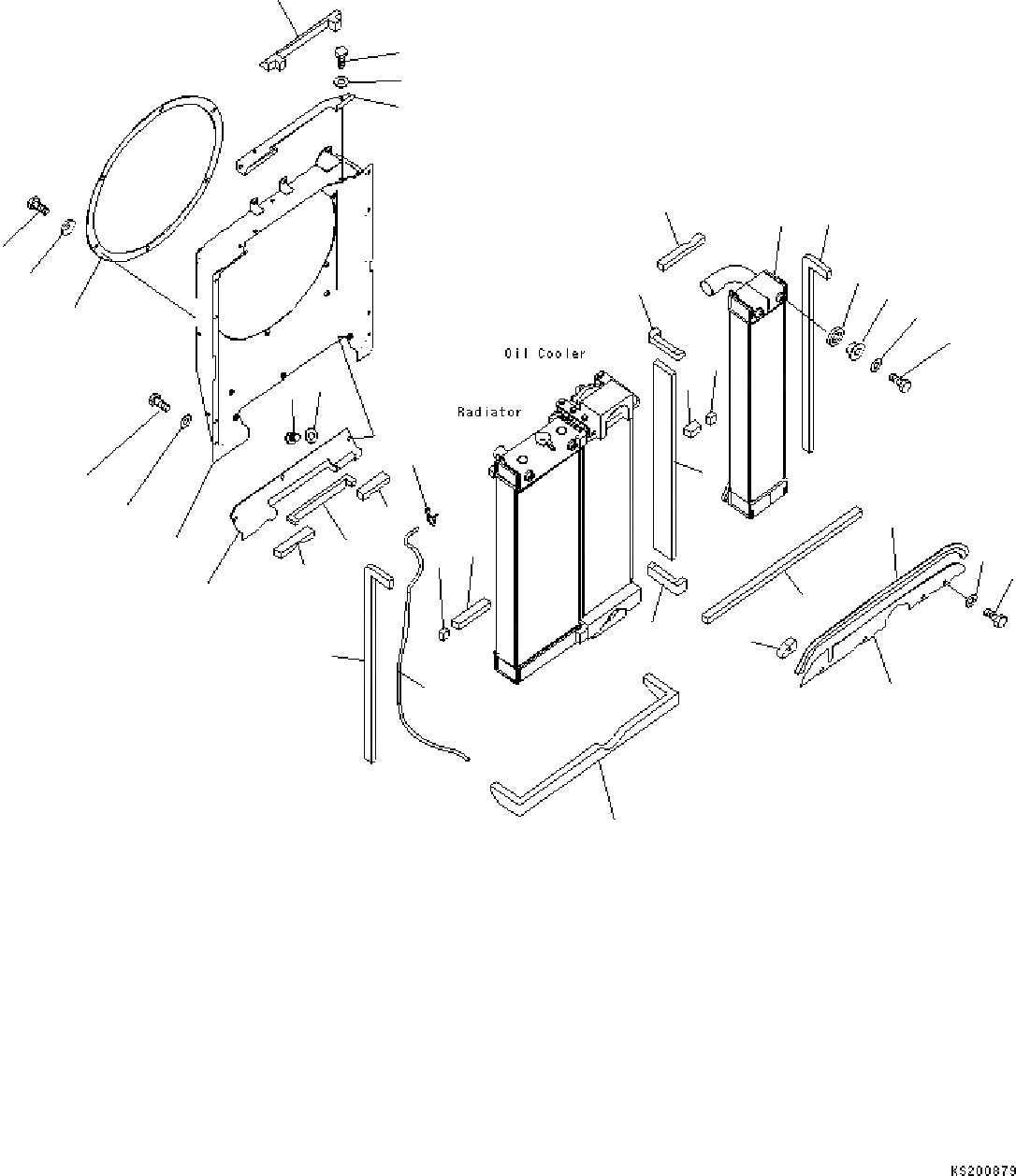 Oil Cooler

Radiator

KS200879