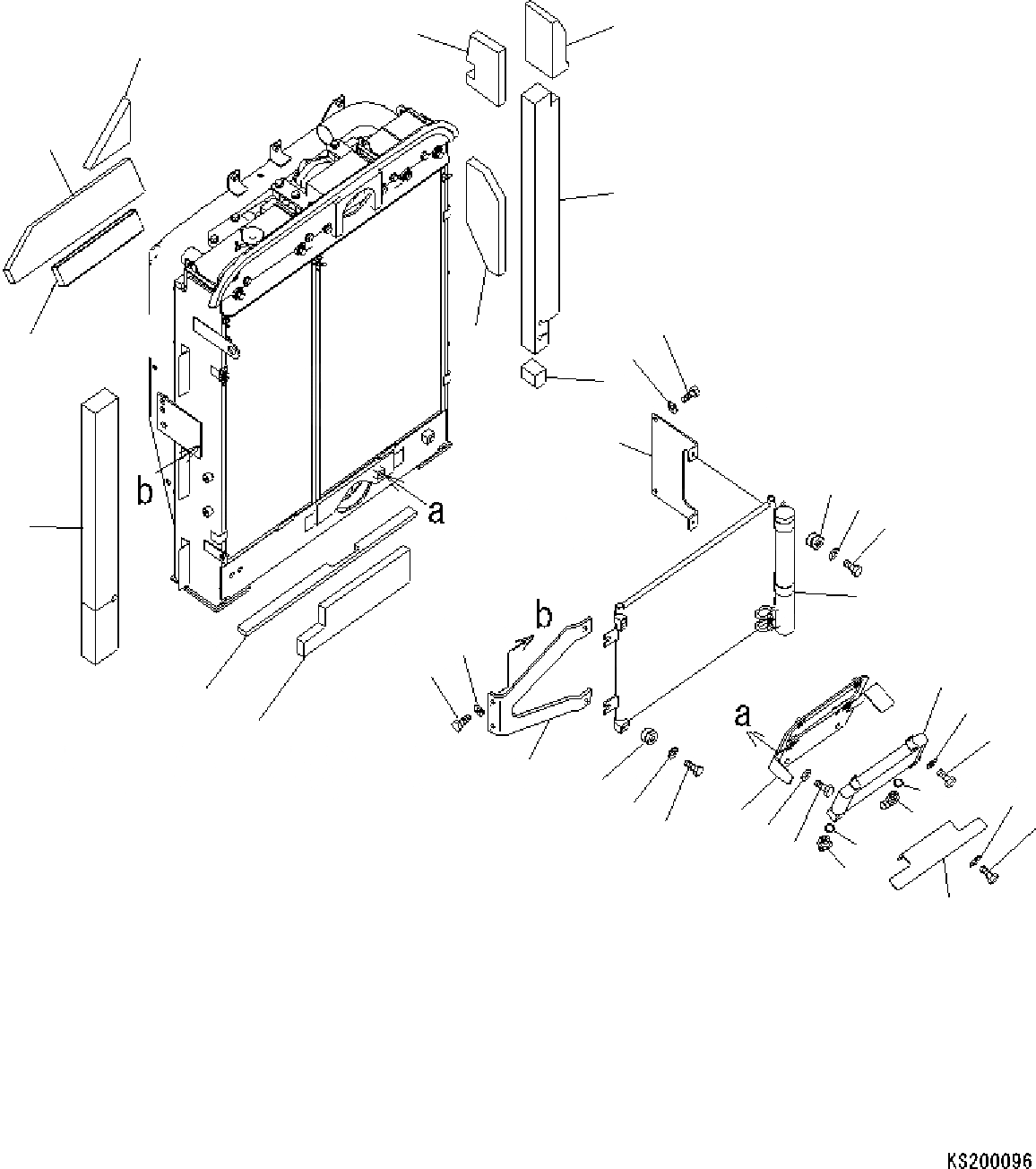 b
a
b
a
KS200096