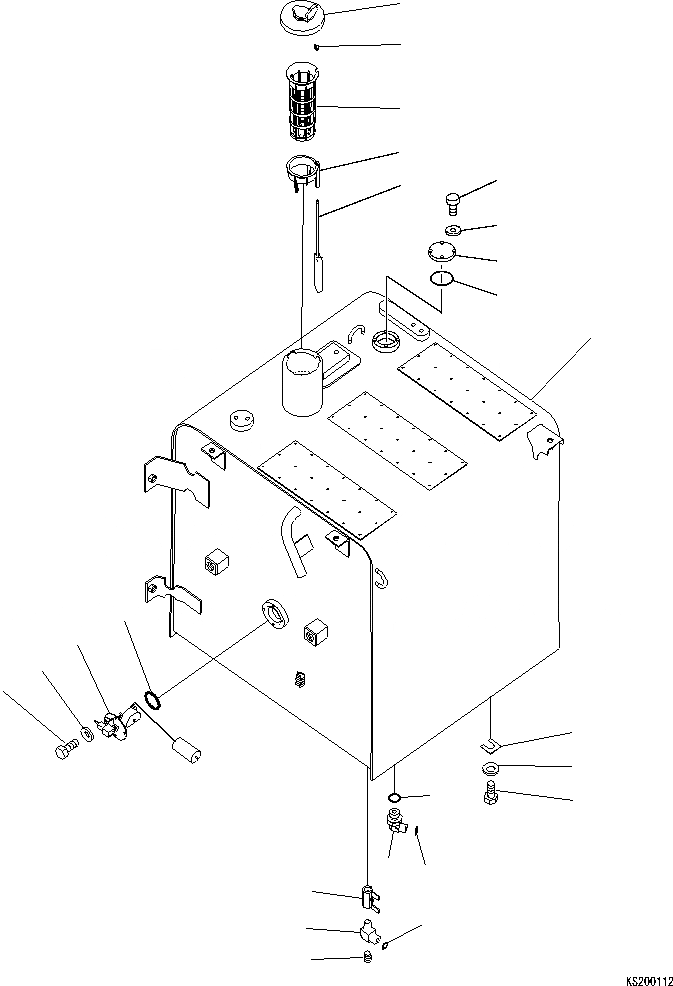 KS200112