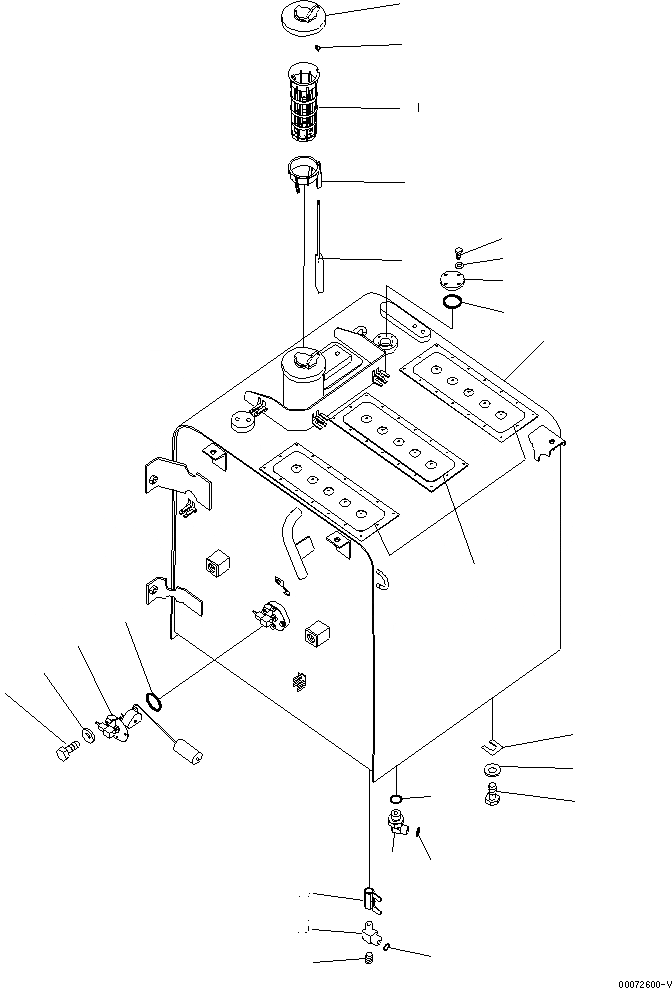 00072600-V