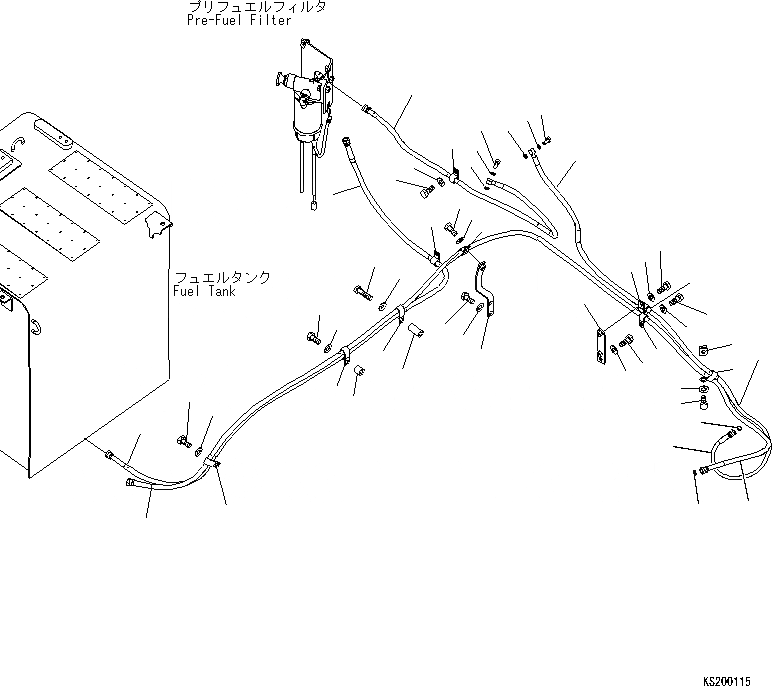 プリフュエルフィルタ
Pre-Fuel Filter

フュエルタンク
Fuel Tank

KS200115