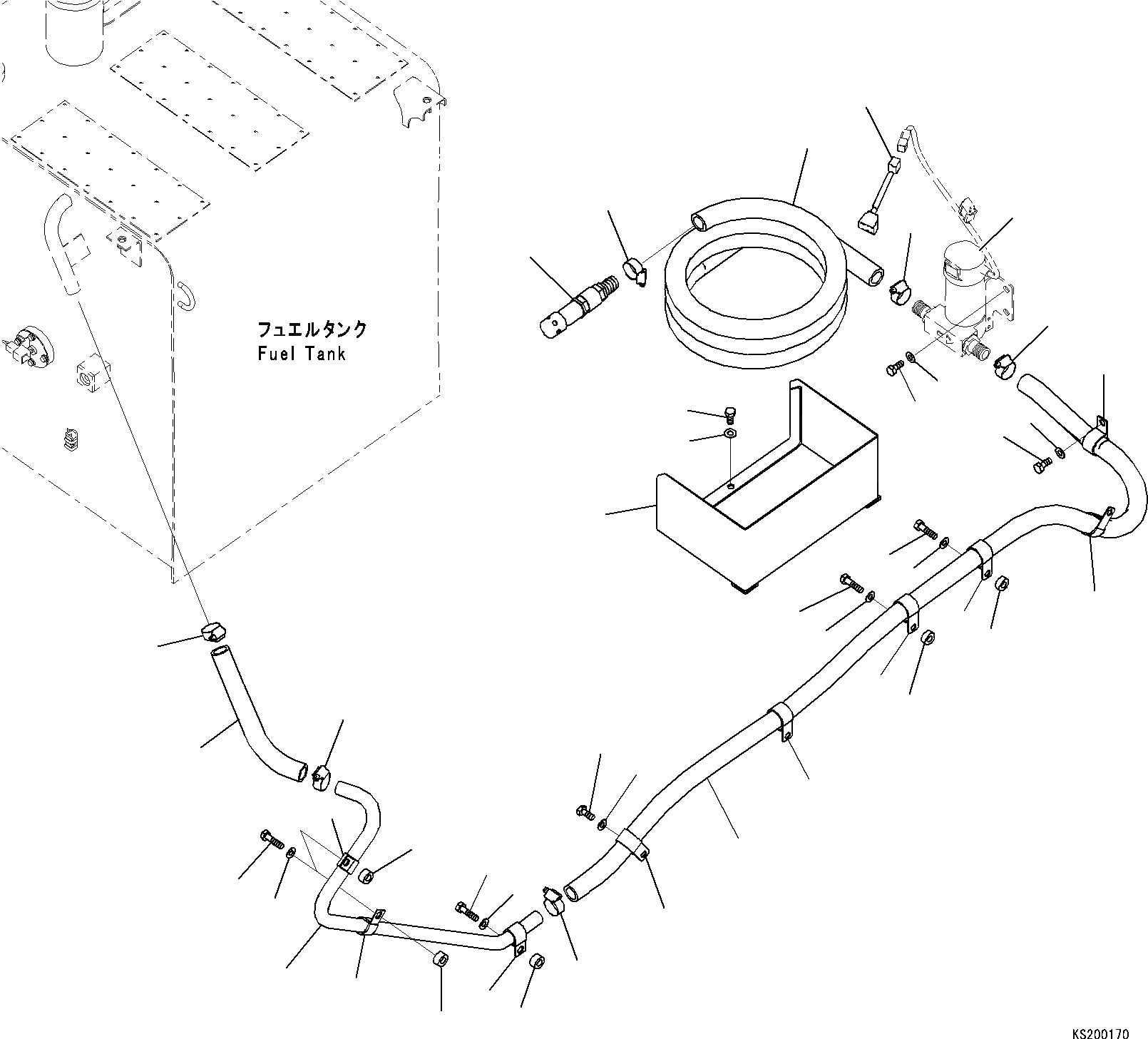 フュエルタンク
Fuel Tank

KS200170