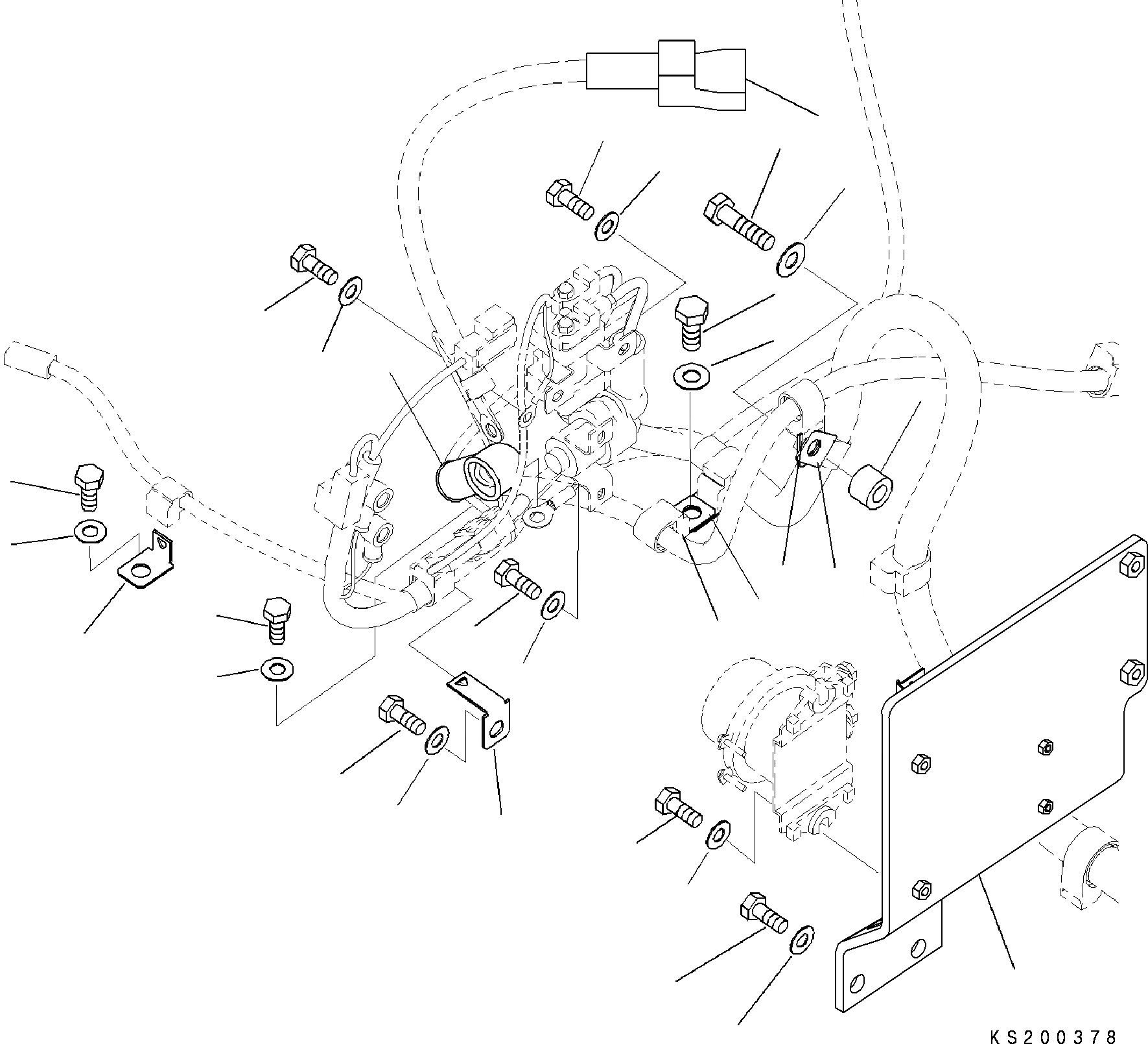 KS200378