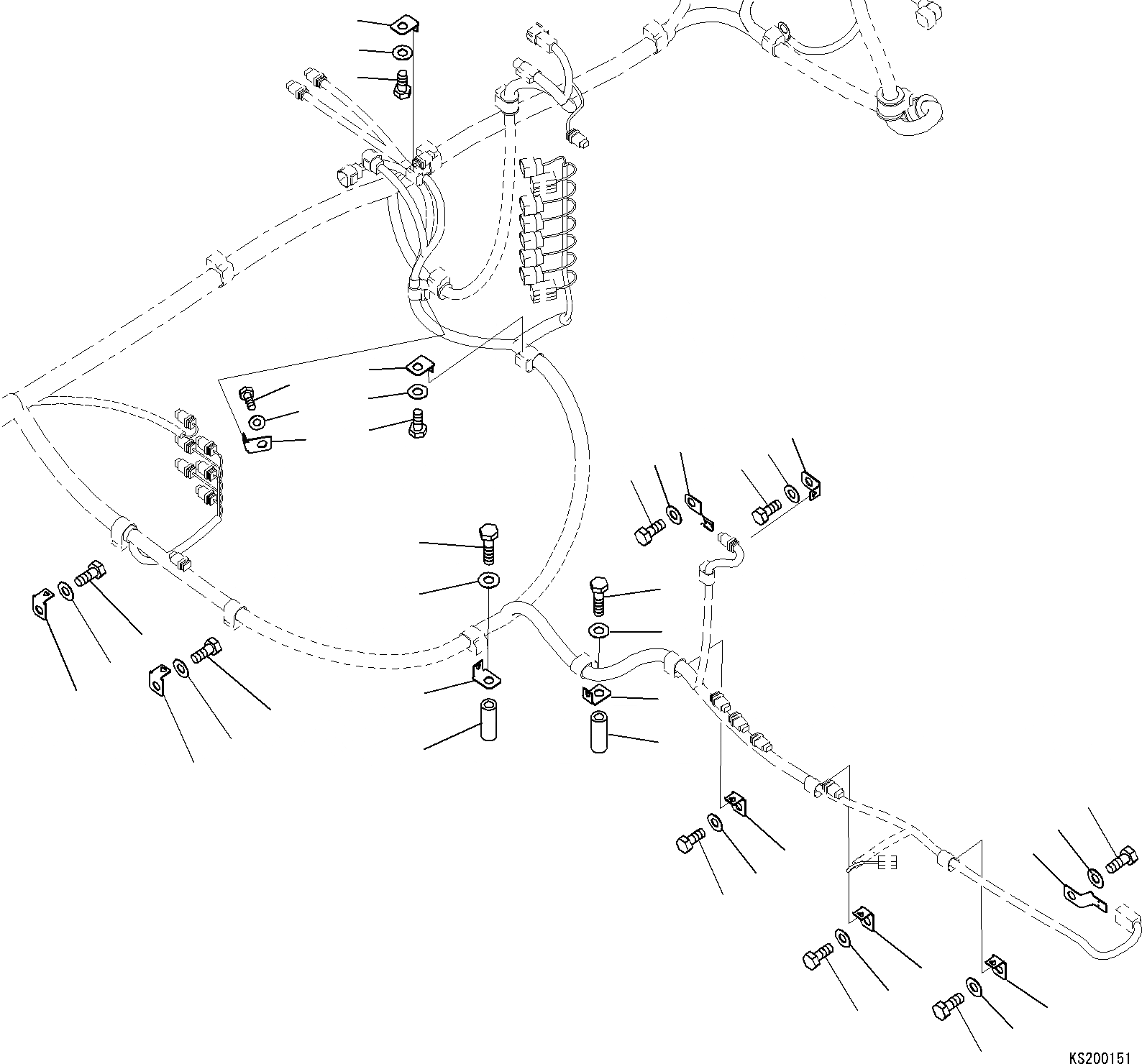 KS200151