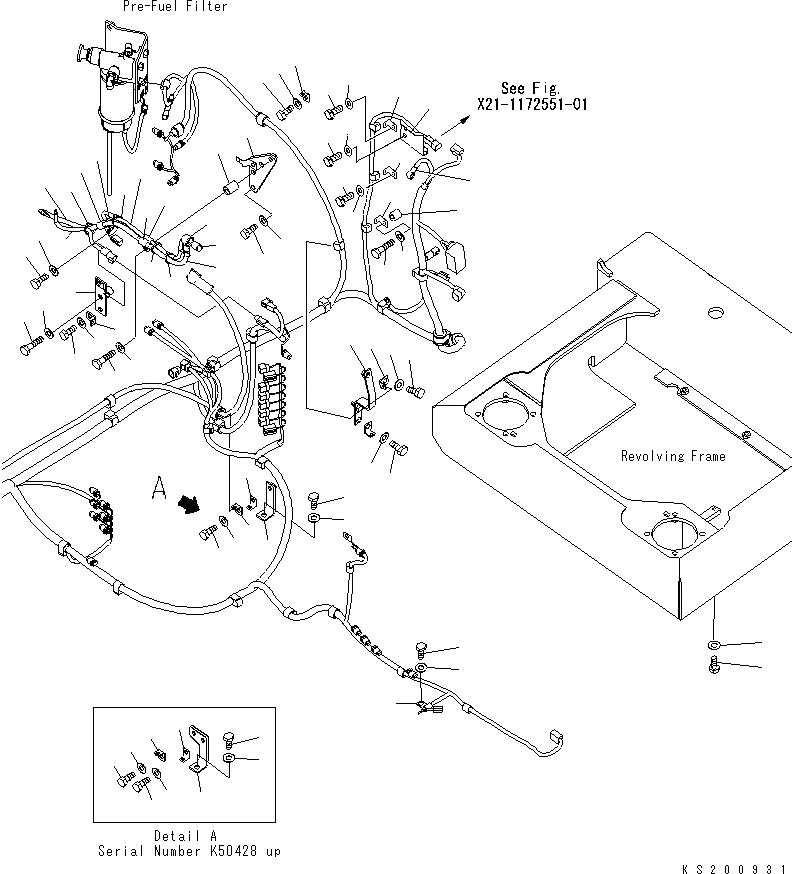 Pre-Fuel Filter

See Fig.
X21-1172551-01

Revolving Frame

A

Detail A
Serial Number K50428 up

KS200931