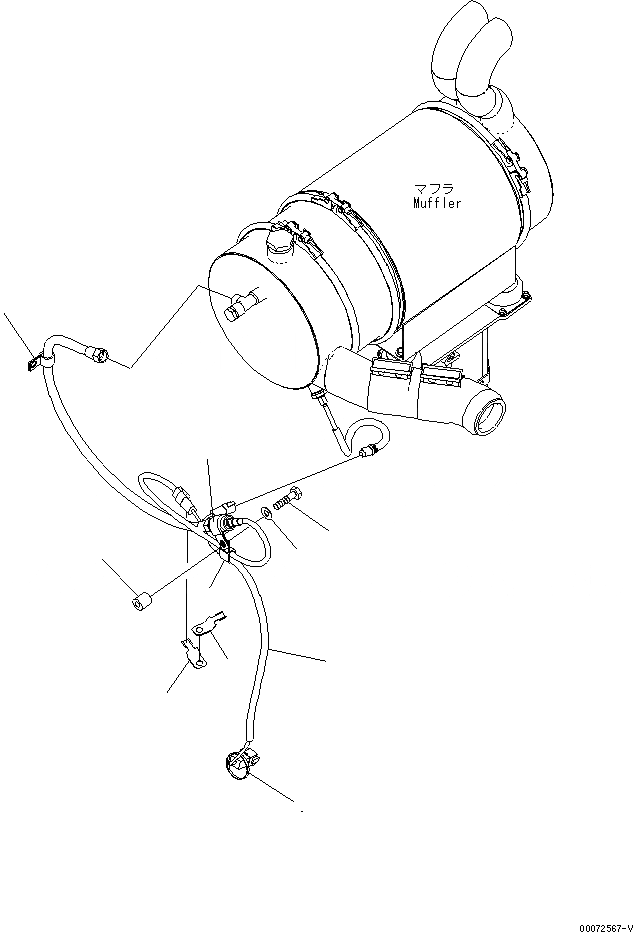 マフラ
Muffler

00072567-V