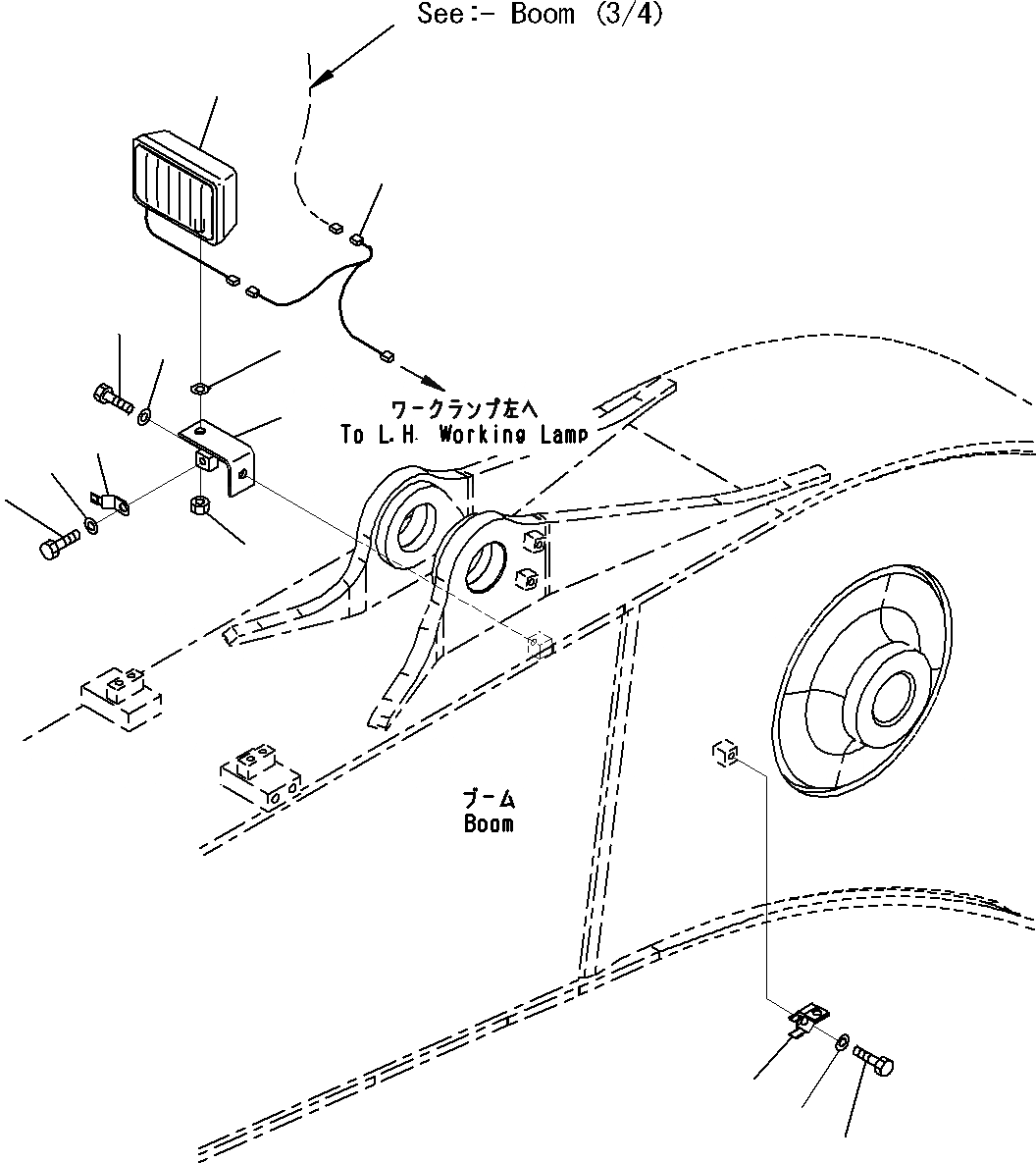 See:- Boom (3/4)

ワークランプ左へ
To L.H. Working Lamp

ブーム
Boom