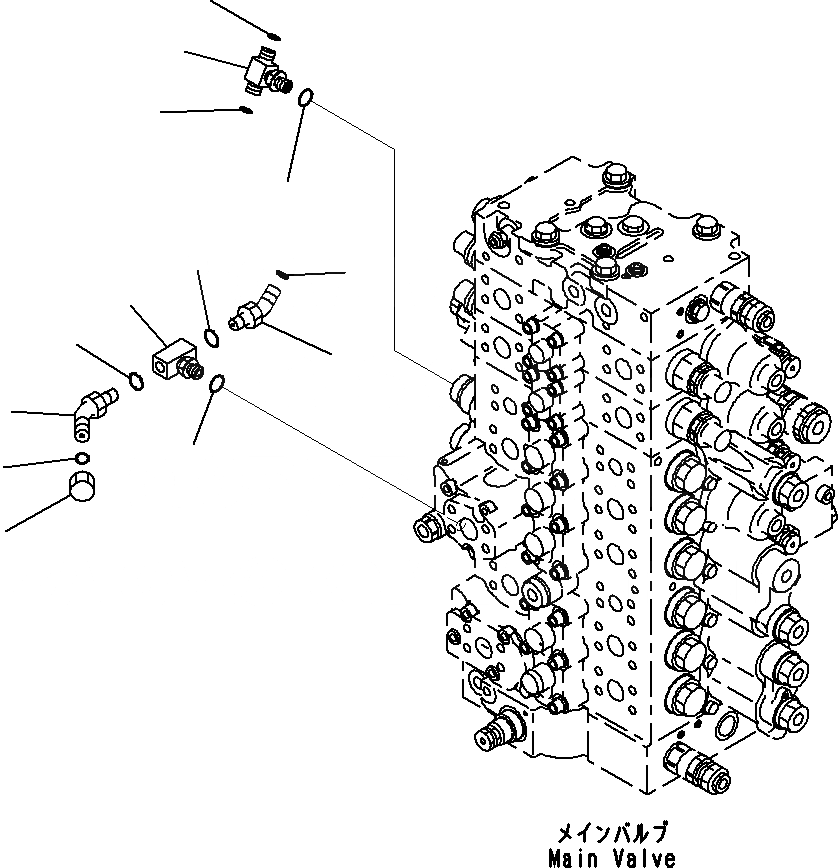 メインバルブ
Main Valve