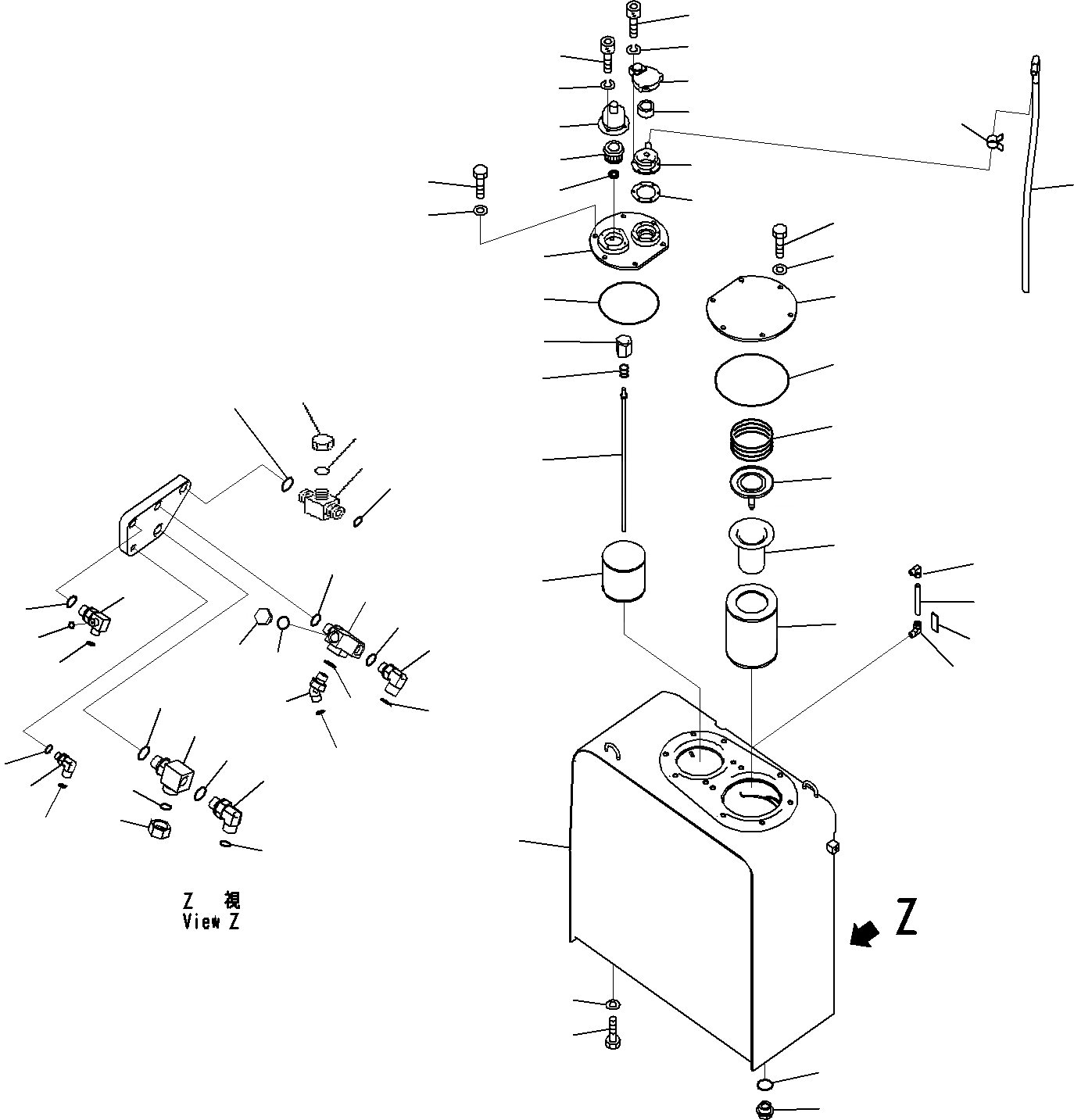 Z 視
View Z

Z