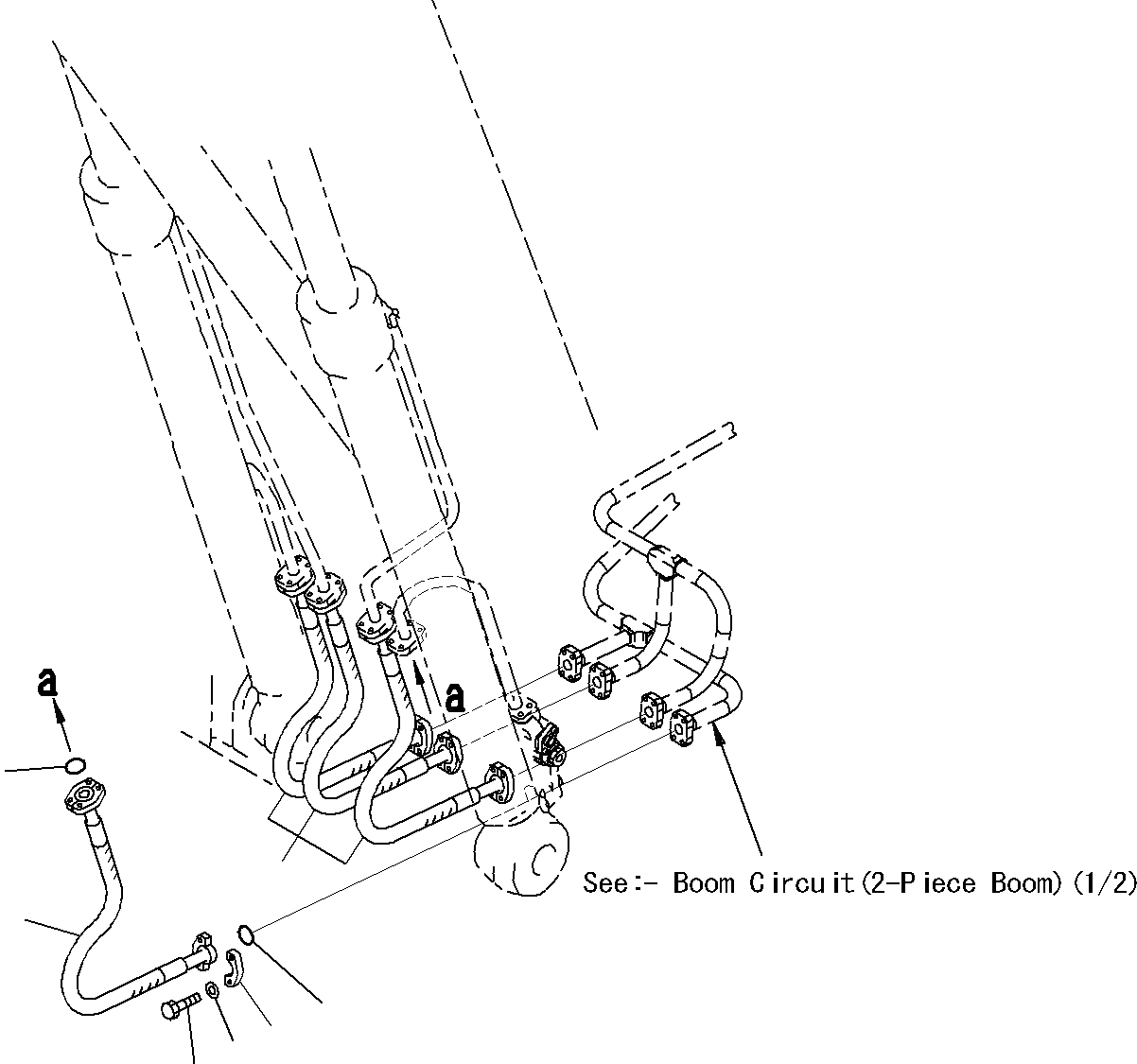 a

a

See:- Boom Circuit(2-Piece Boom)(1/2)