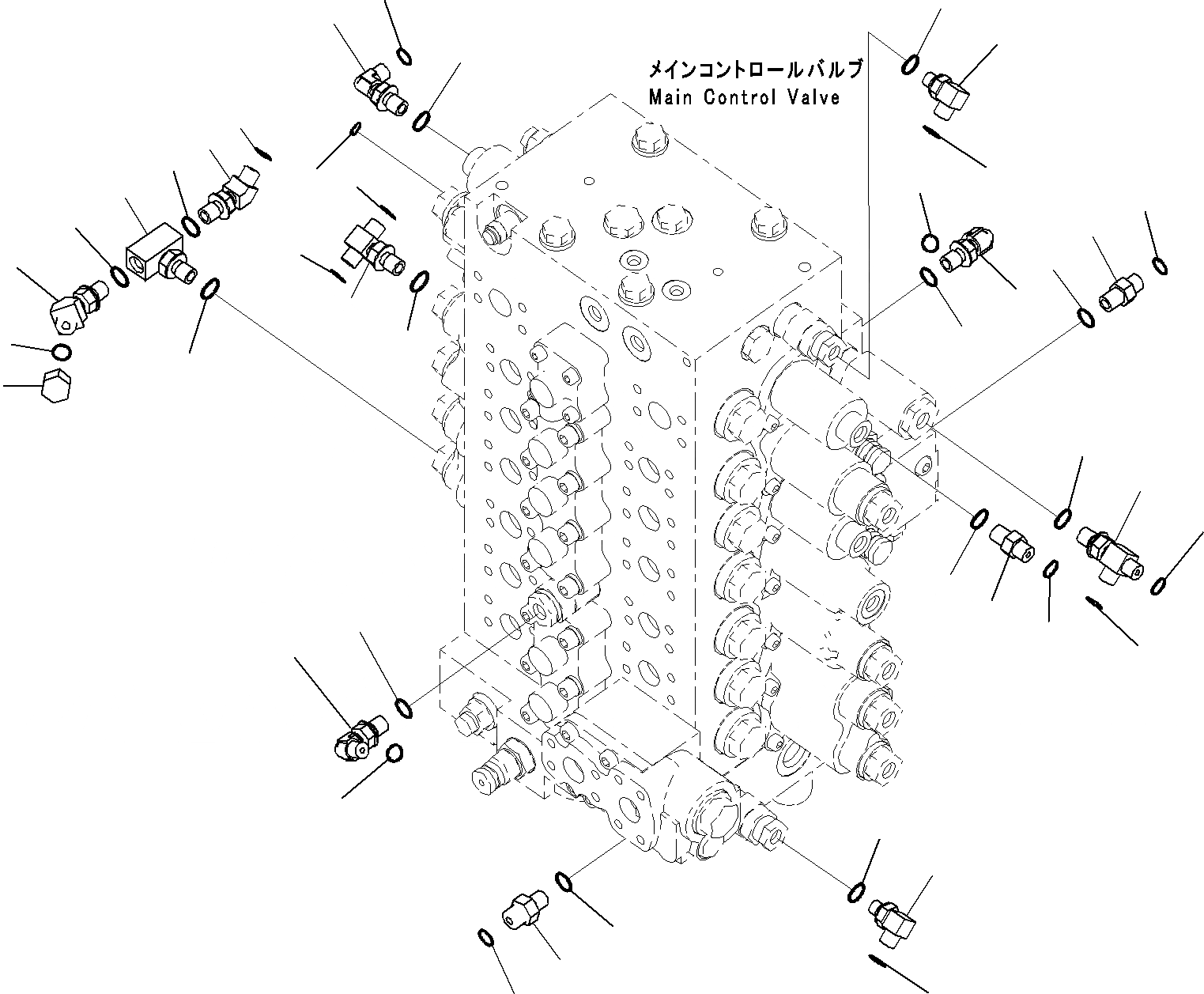 メインコントロールバルブ
Main Control Valve