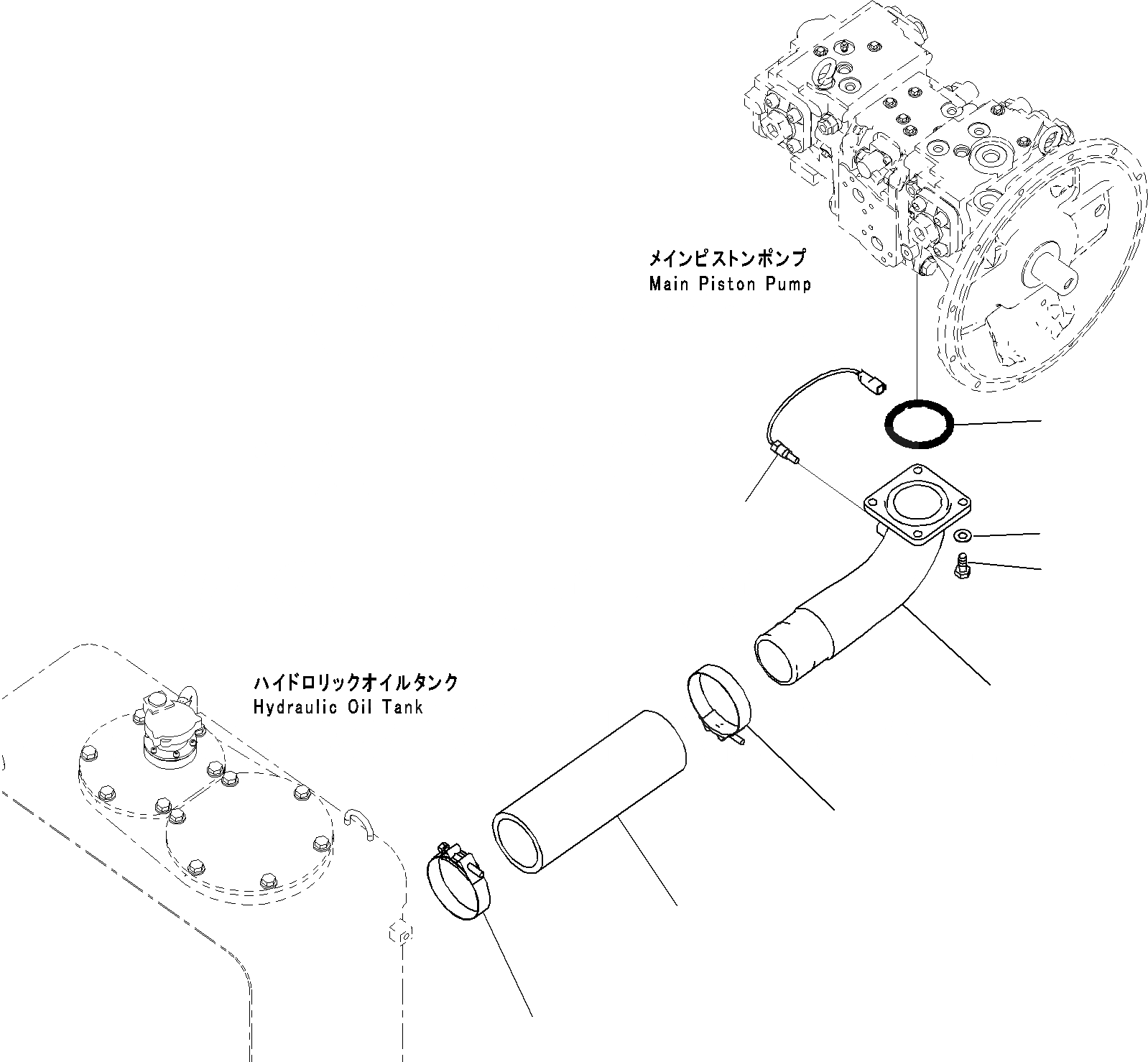 メインピストンポンプ
Main Piston Pump

ハイドロリックオイルタンク
Hydraulic Oil Tank