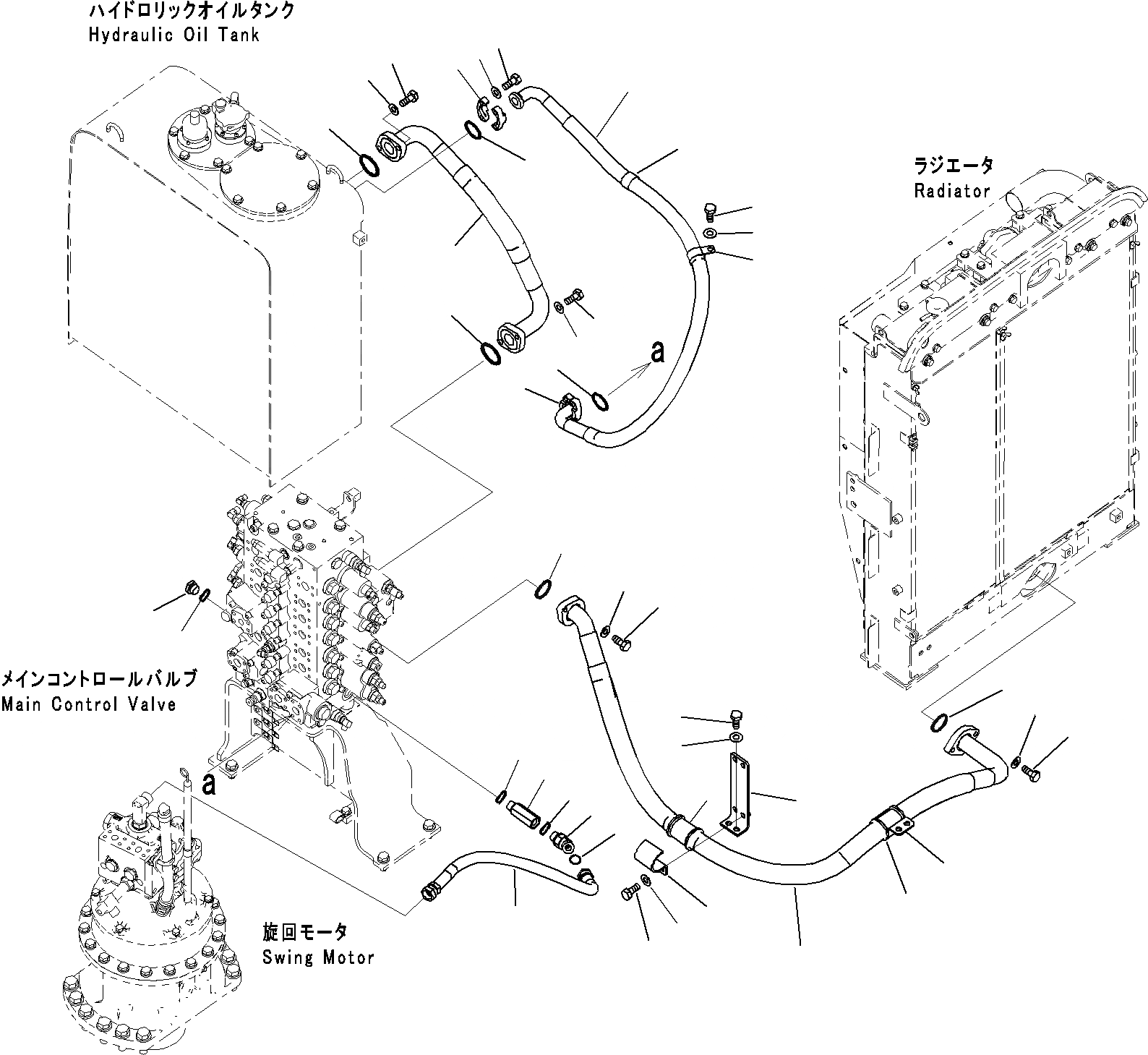 ハイドロリックオイルタンク
Hydraulic Oil Tank

ラジエータ
Radiator

a

メインコントロールバルブ
Main Control Valve

a

旋回モータ
Swing Motor