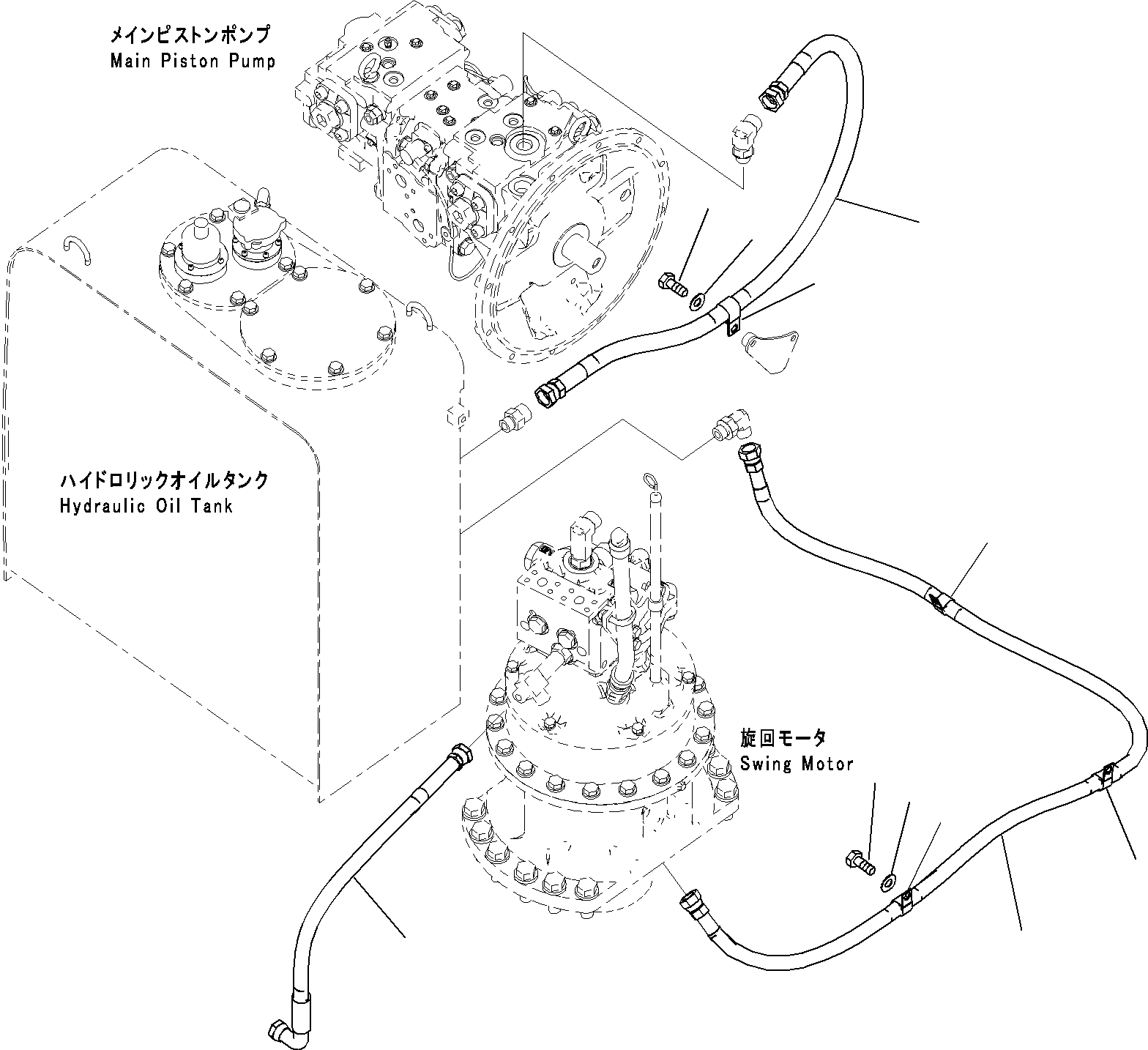 メインピストンポンプ
Main Piston Pump

ハイドロリックオイルタンク
Hydraulic Oil Tank

旋回モータ
Swing Motor