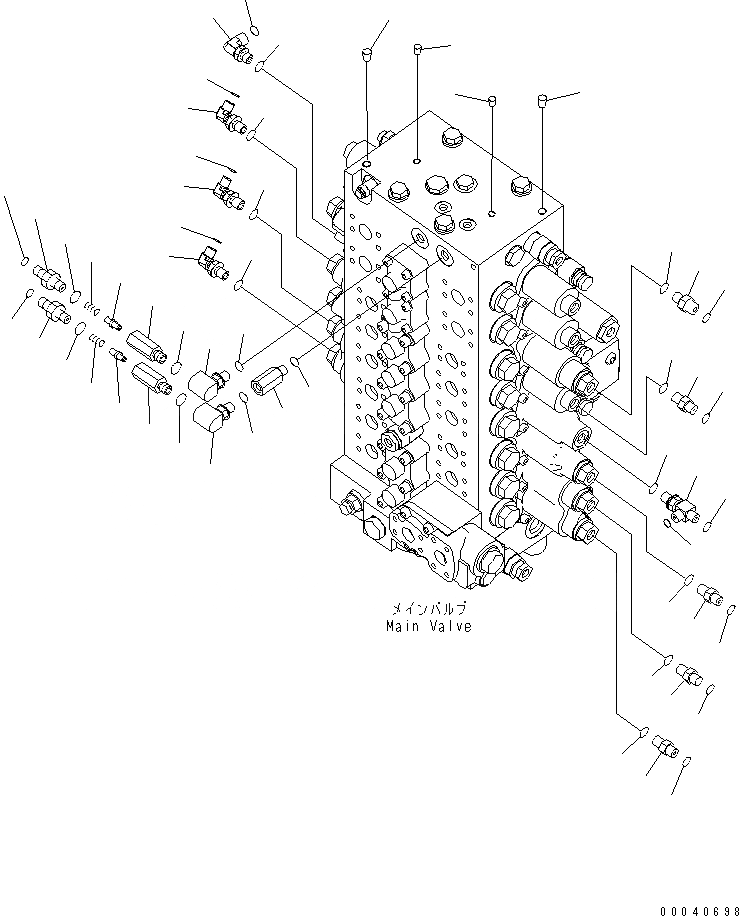 メインバルブ
Main Valve

00040698