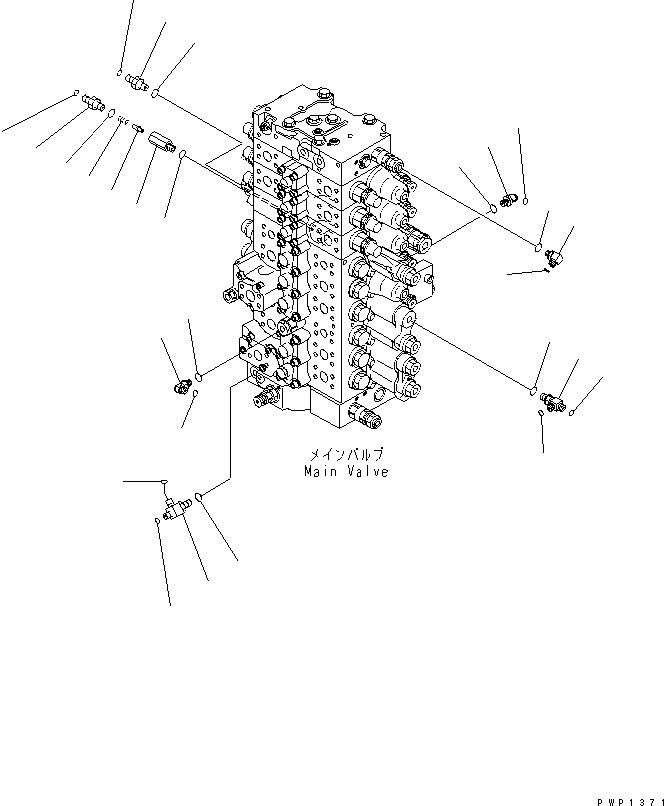 メインバルブ
Main Valve

PWP1371