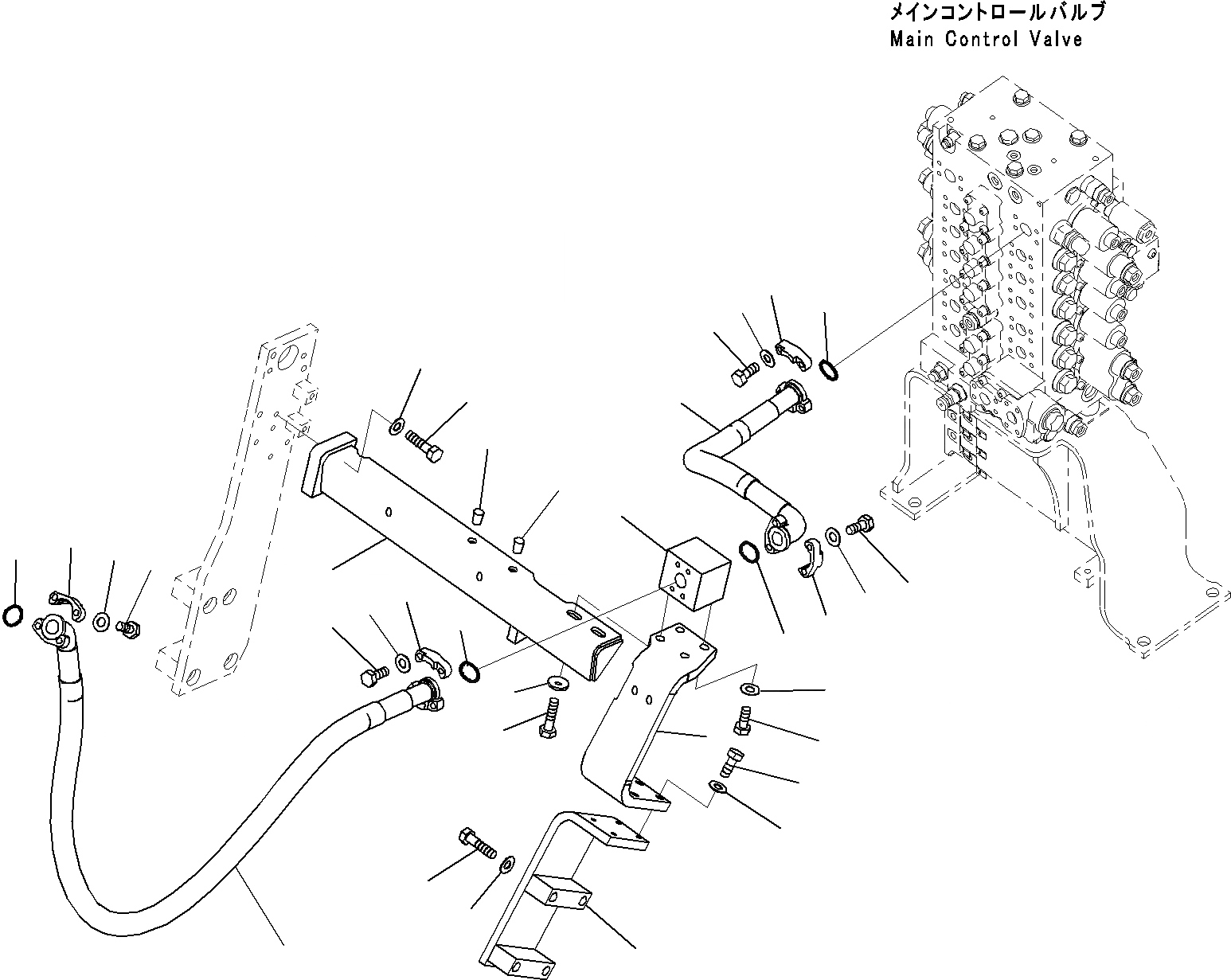 メインコントロールバルブ
Main Control Valve