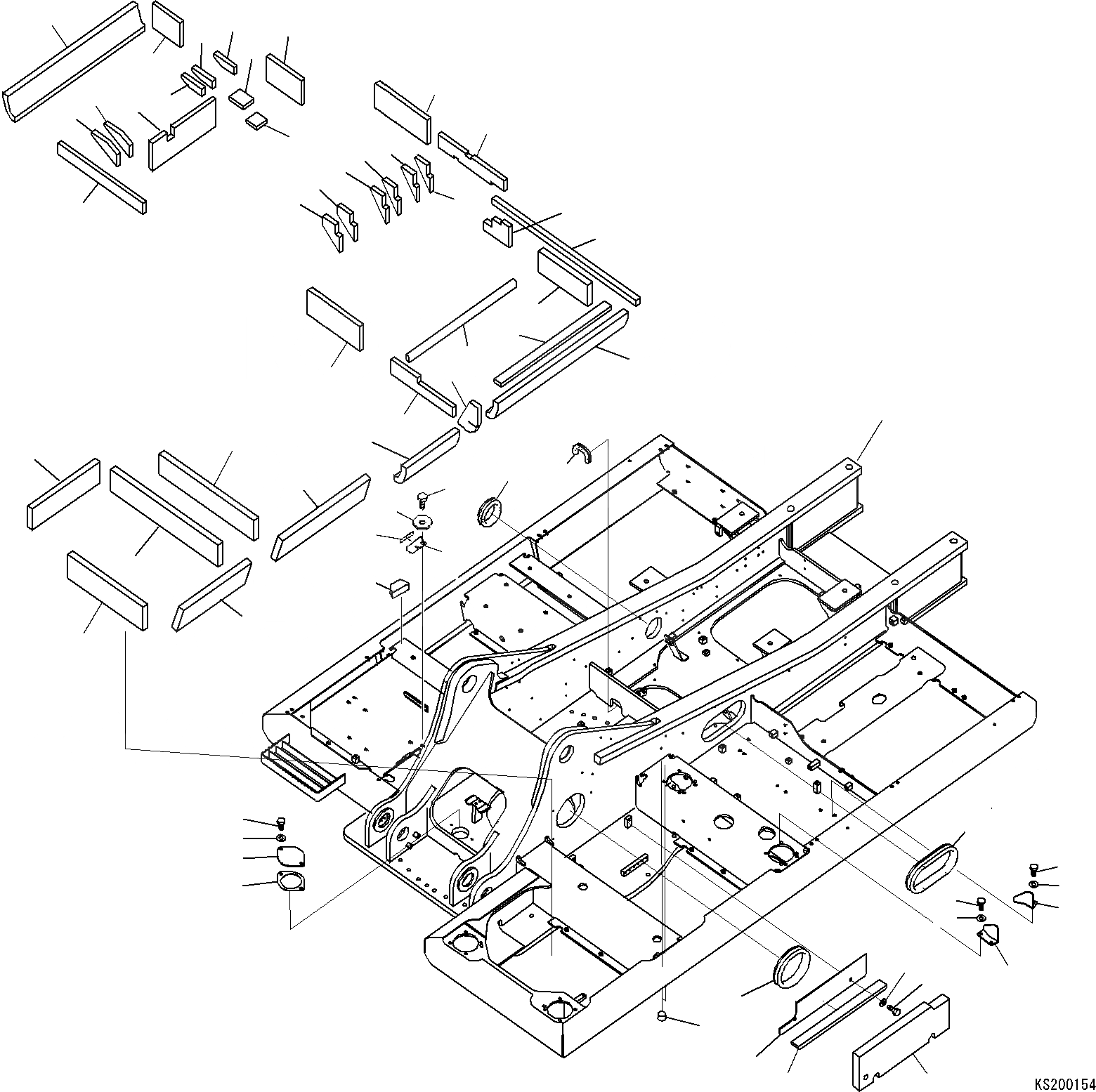 KS200154