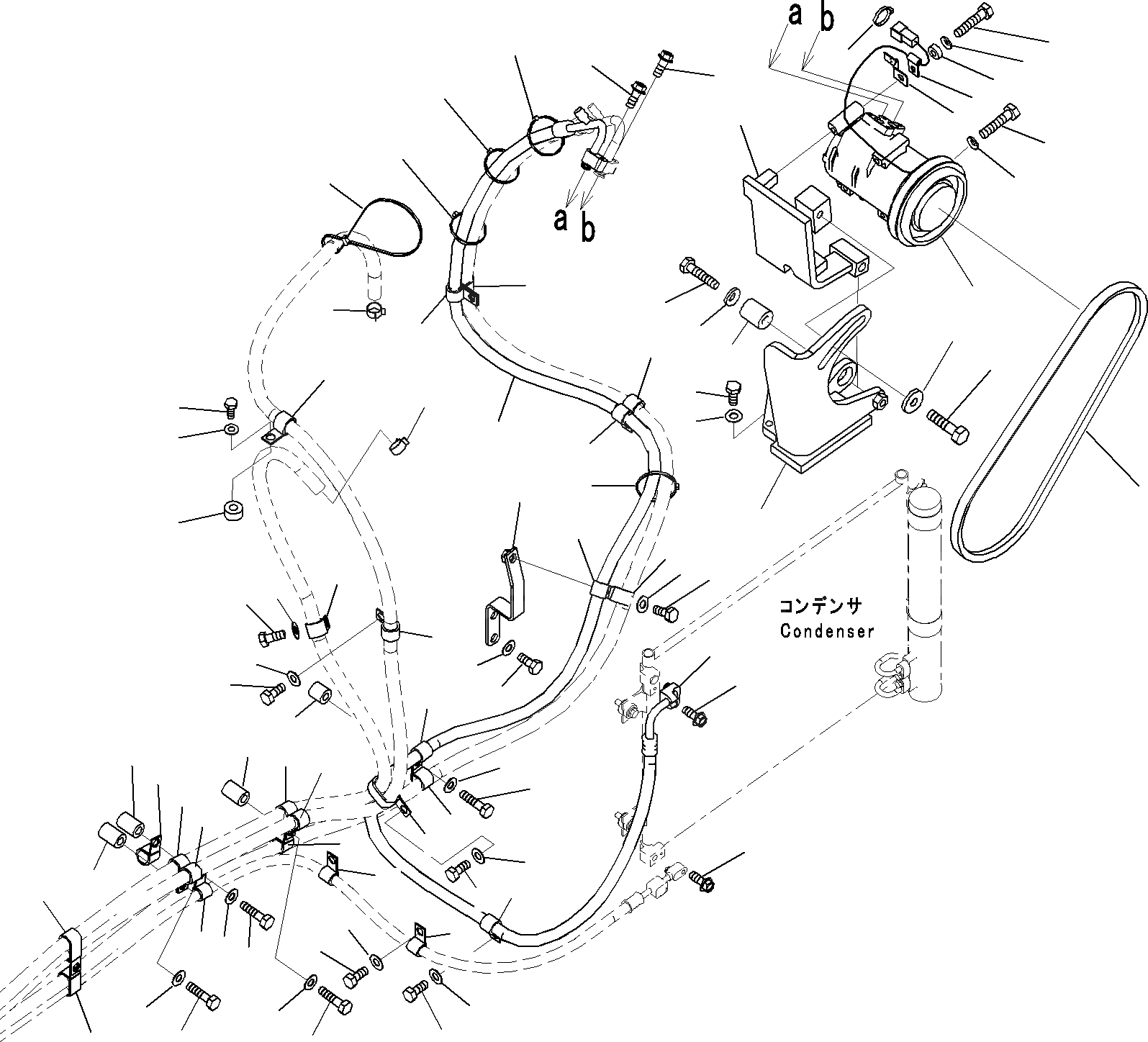 a b

a b

コンデンサ
Condenser