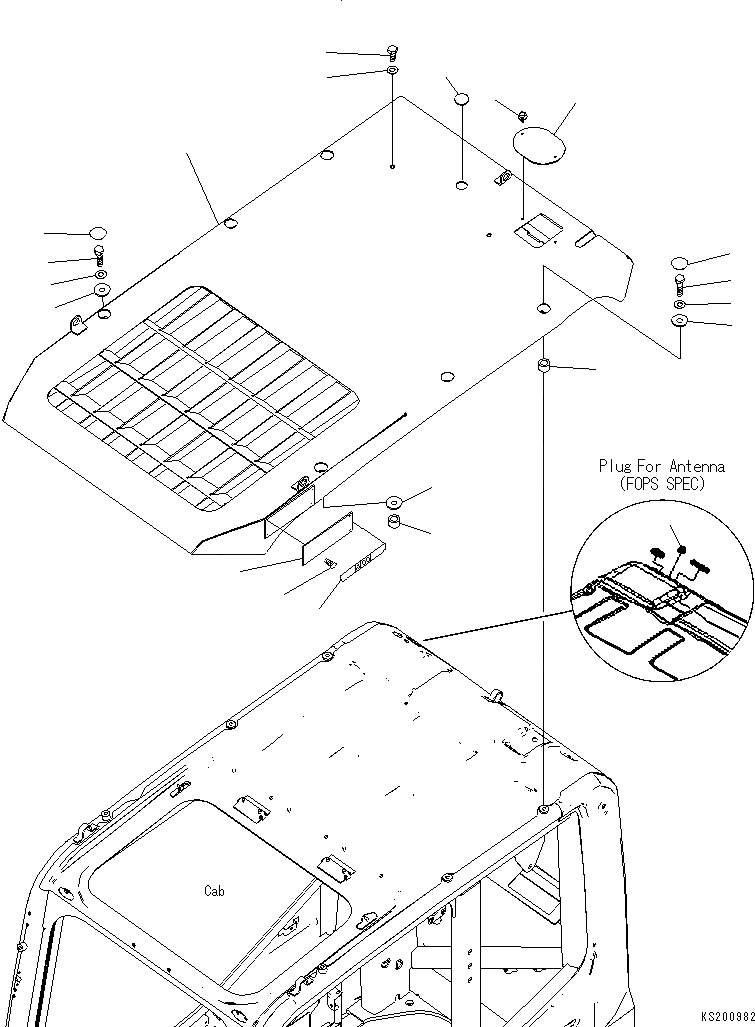 Plug For Antenna
(FOPS SPEC)

Cab

KS200982