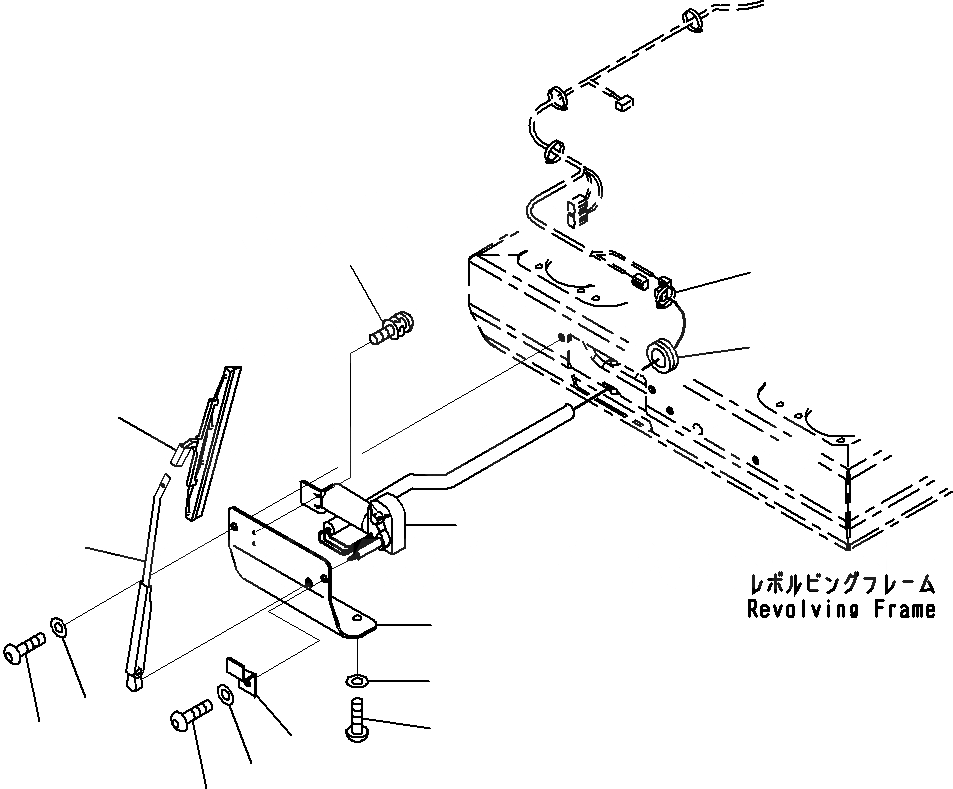 レボルビングフレーム
Revolving Frame