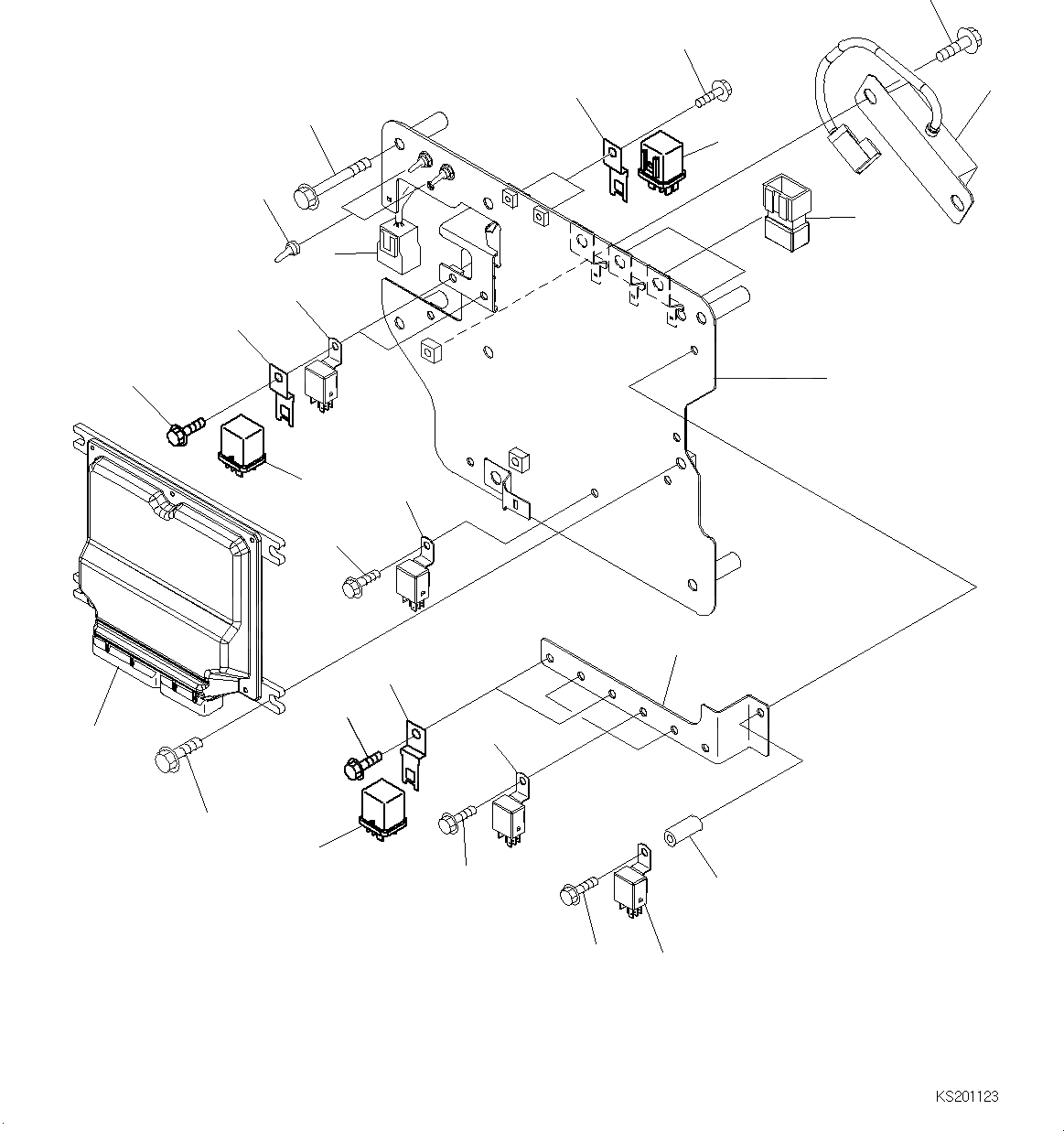 KS201123