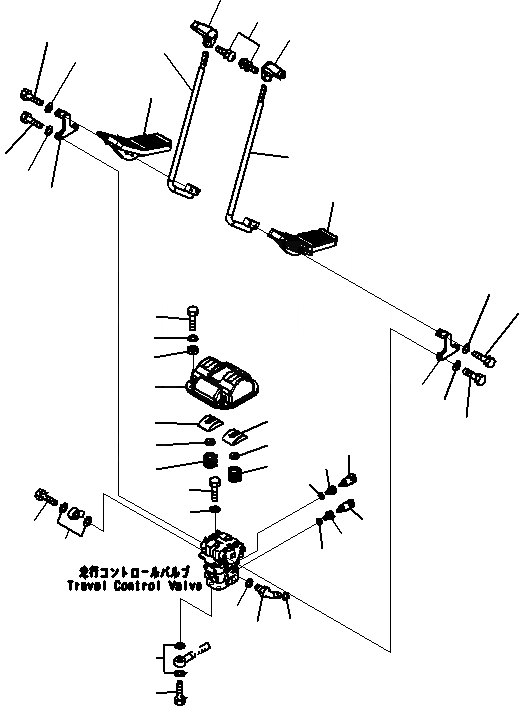 走行コントロールバルブ
Travel Control Valve