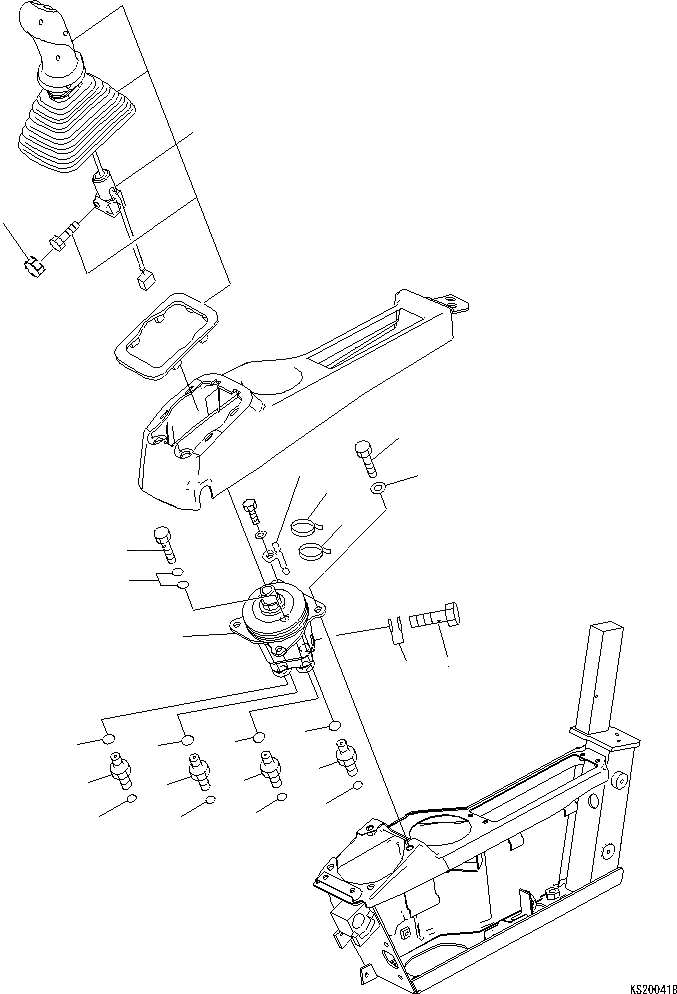 KS200418