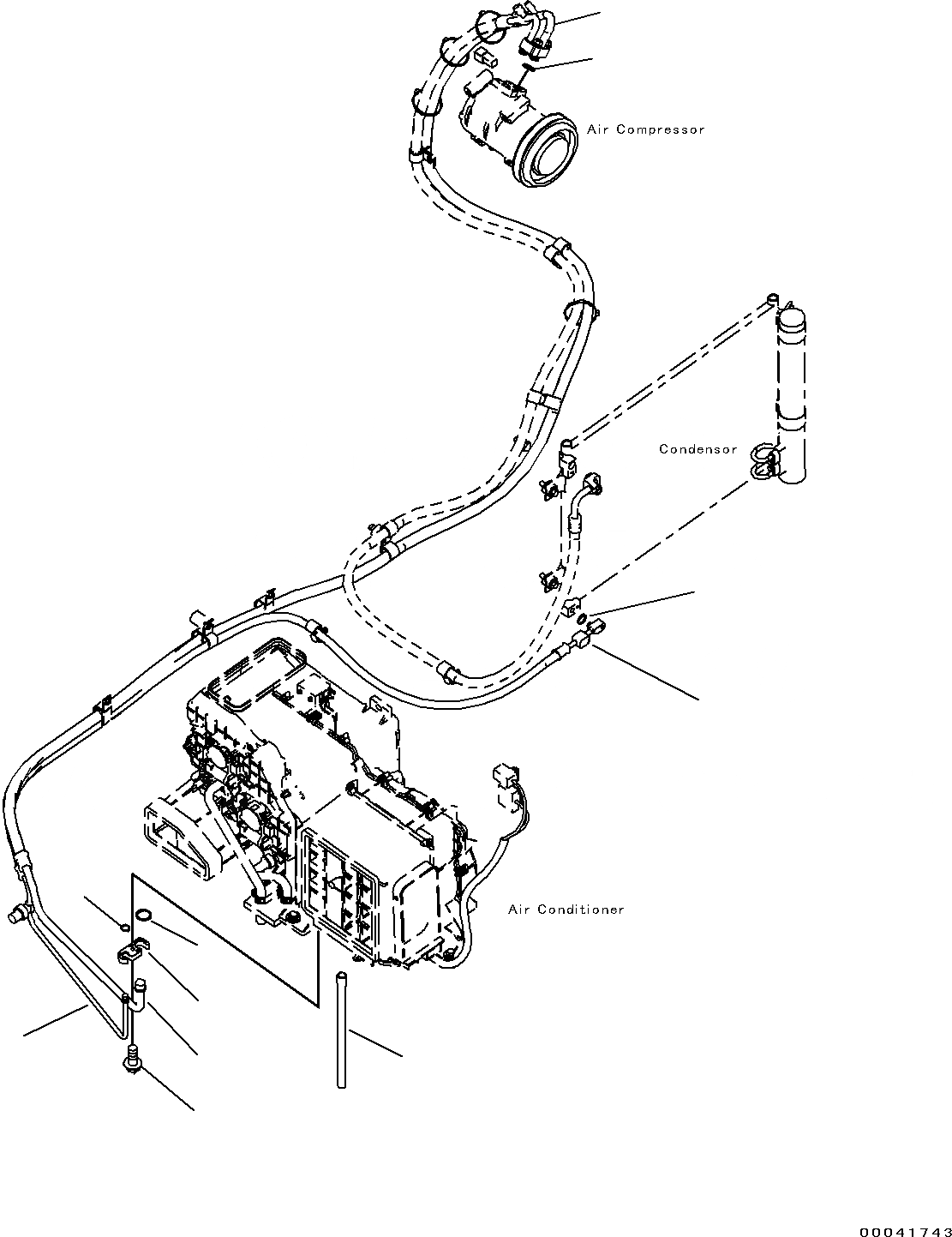 Air Compressor

Condensor

Air Conditioner

00041743