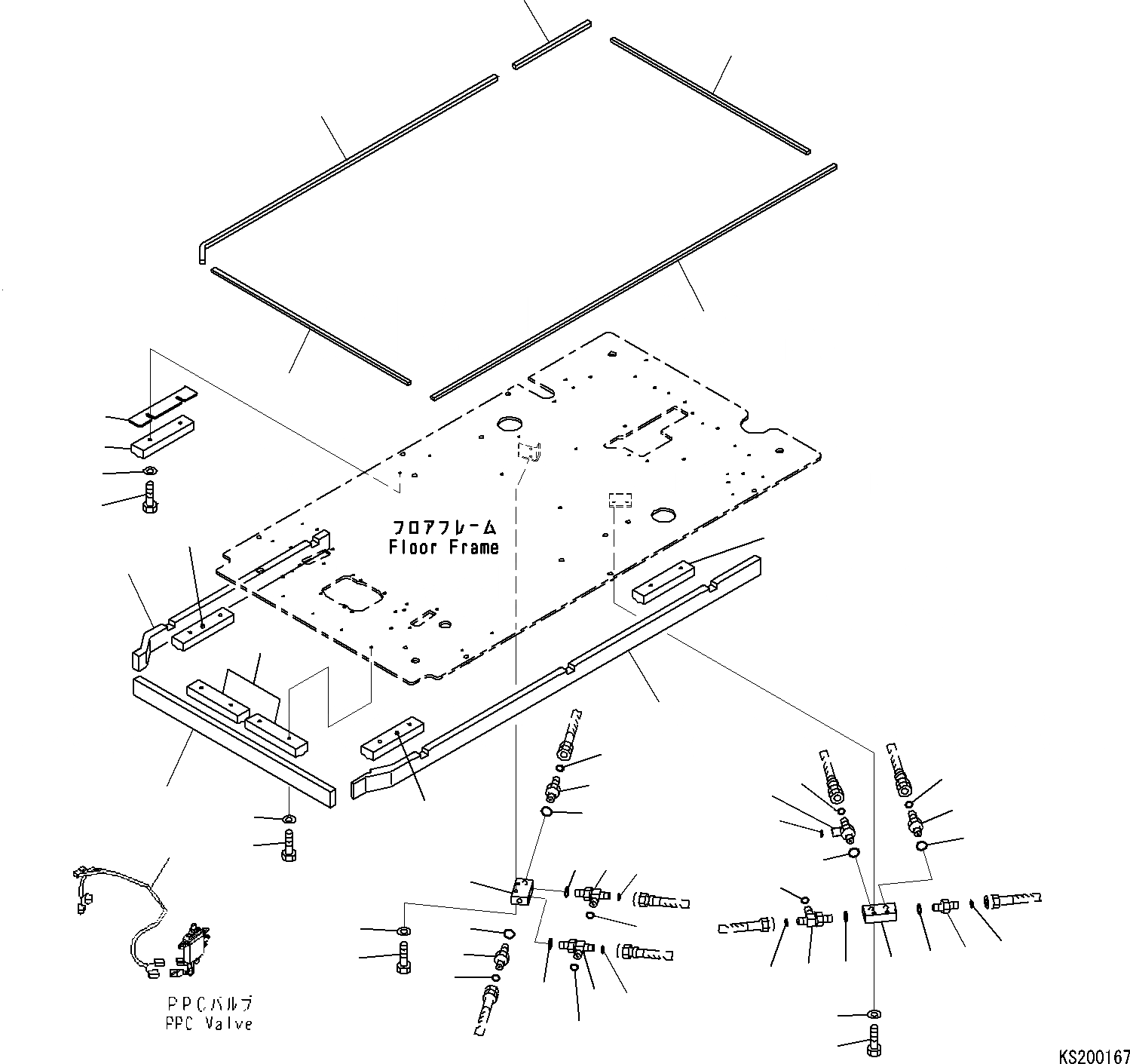 フロアフレーム
Floor Frame

PPCバルブ
PPC Valve

KS200167