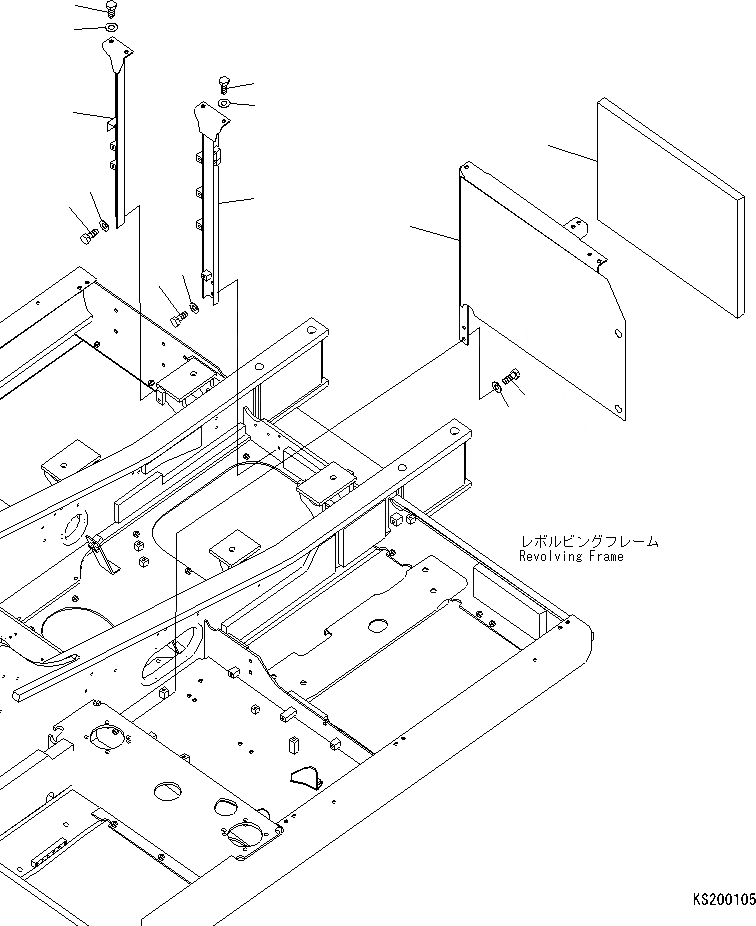 レボルビングフレーム
Revolving Frame

KS200105