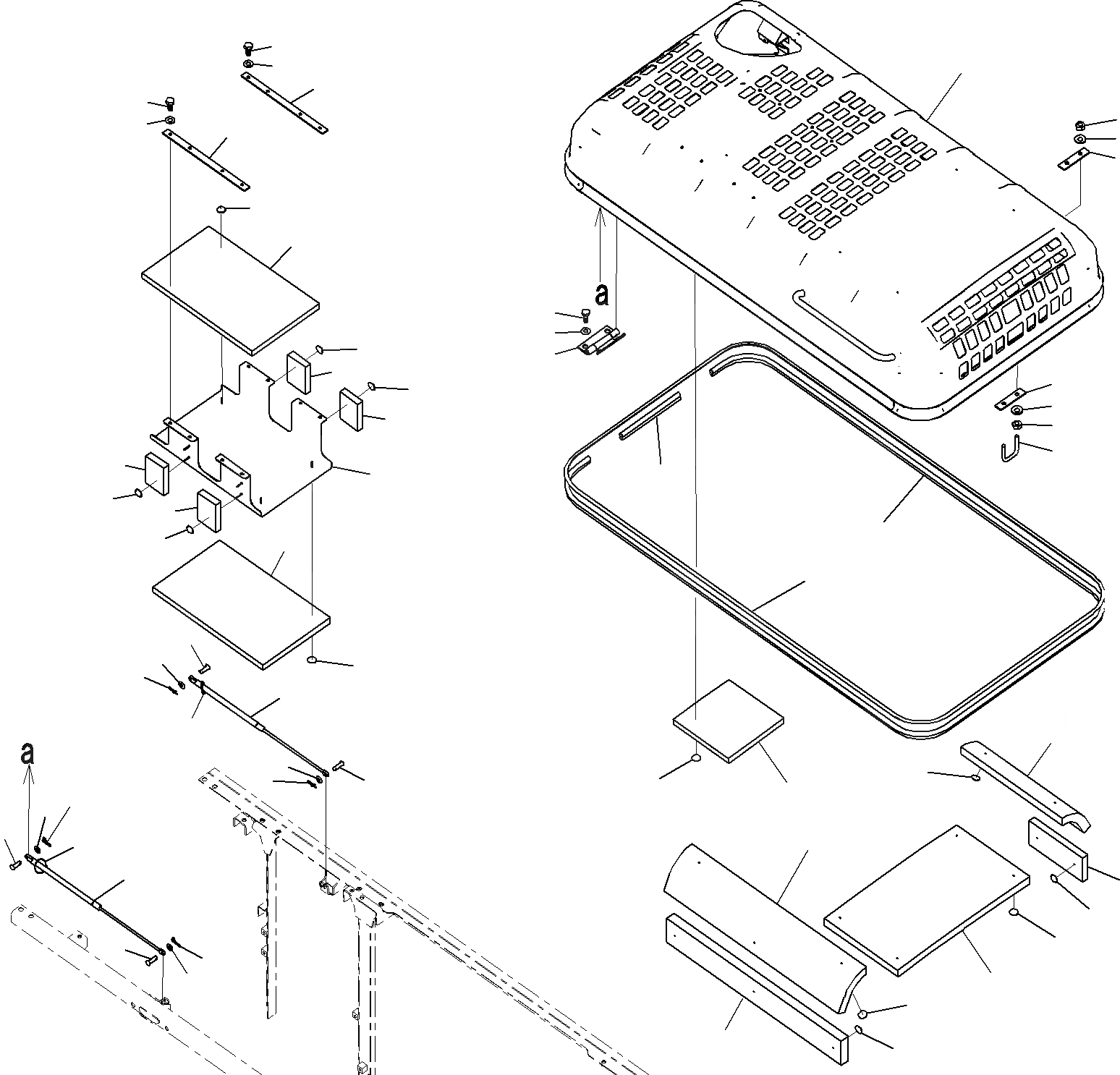 a

a