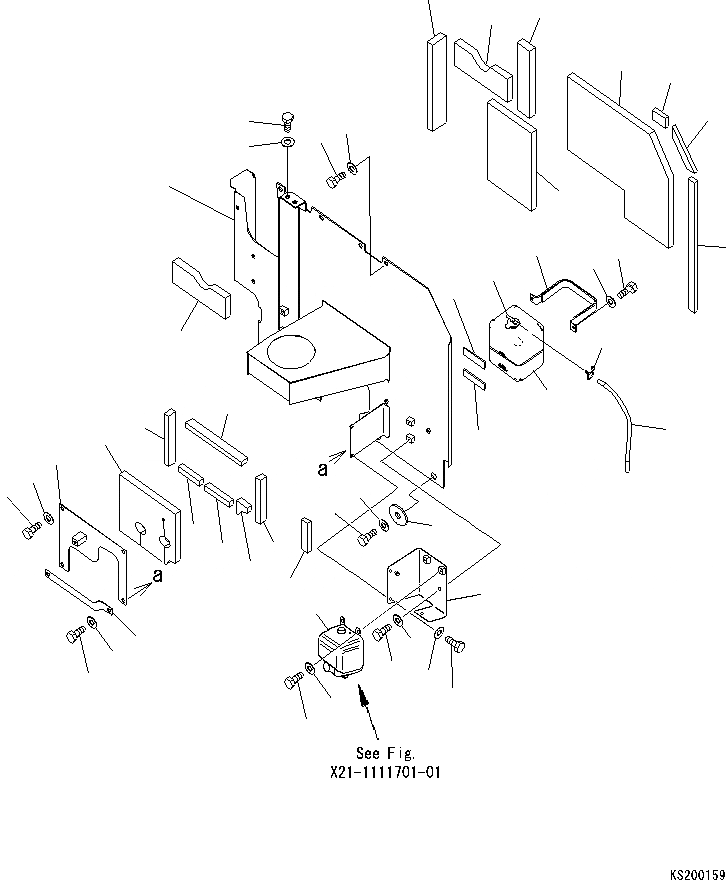 a

a

See Fig.
X21-1111701-01

KS200159