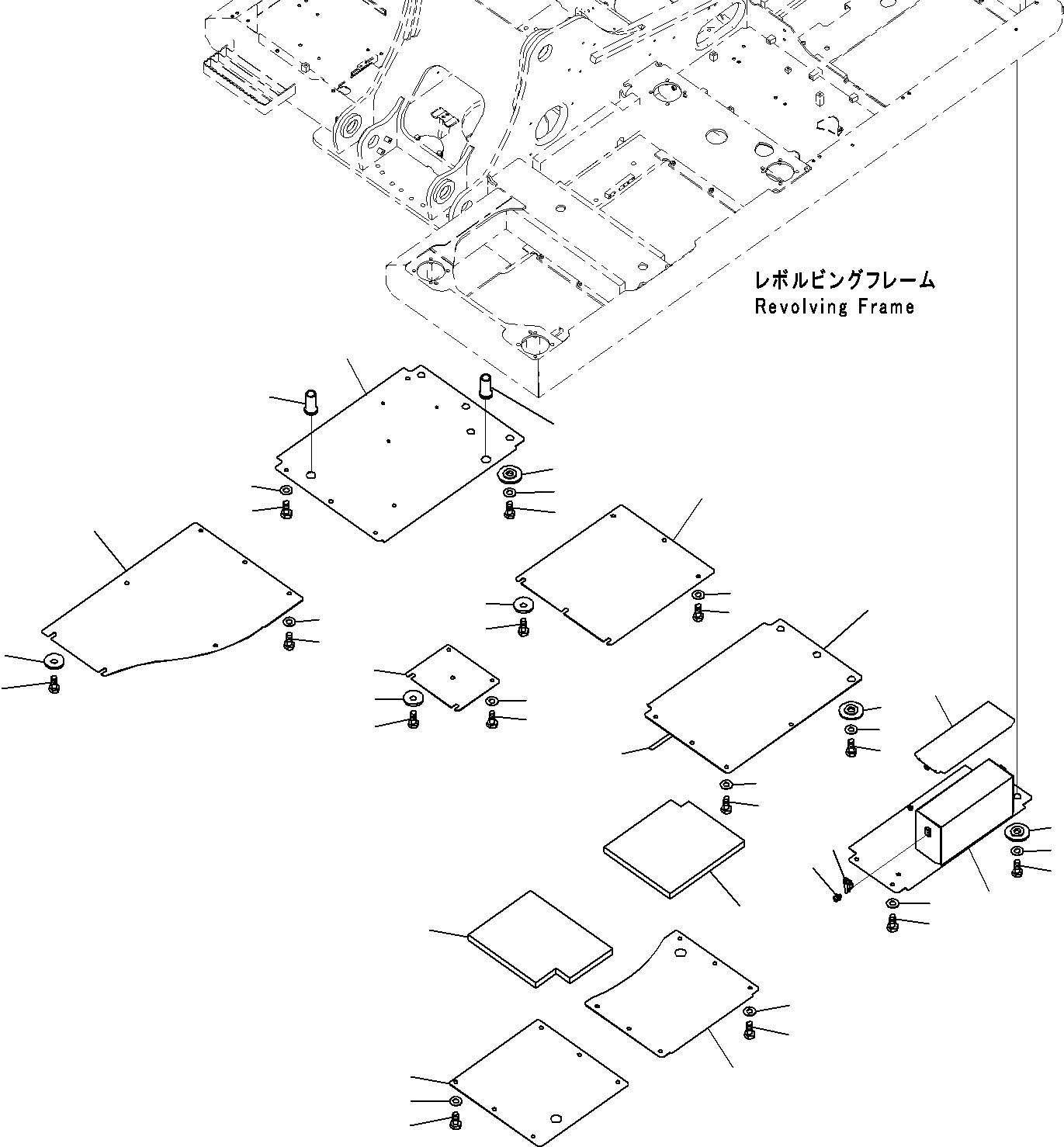 レボルビングフレーム
Revolving Frame