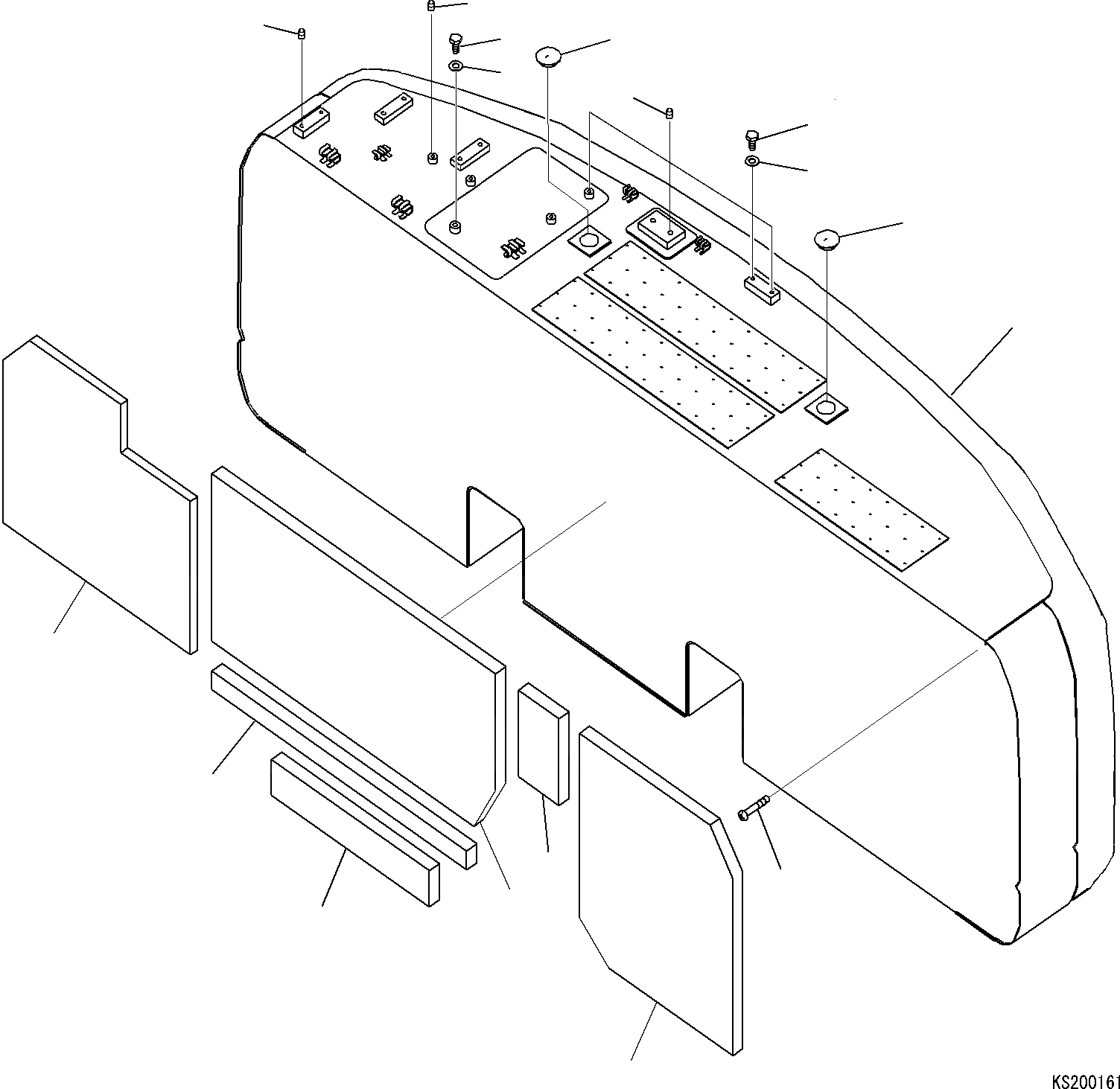 KS200161