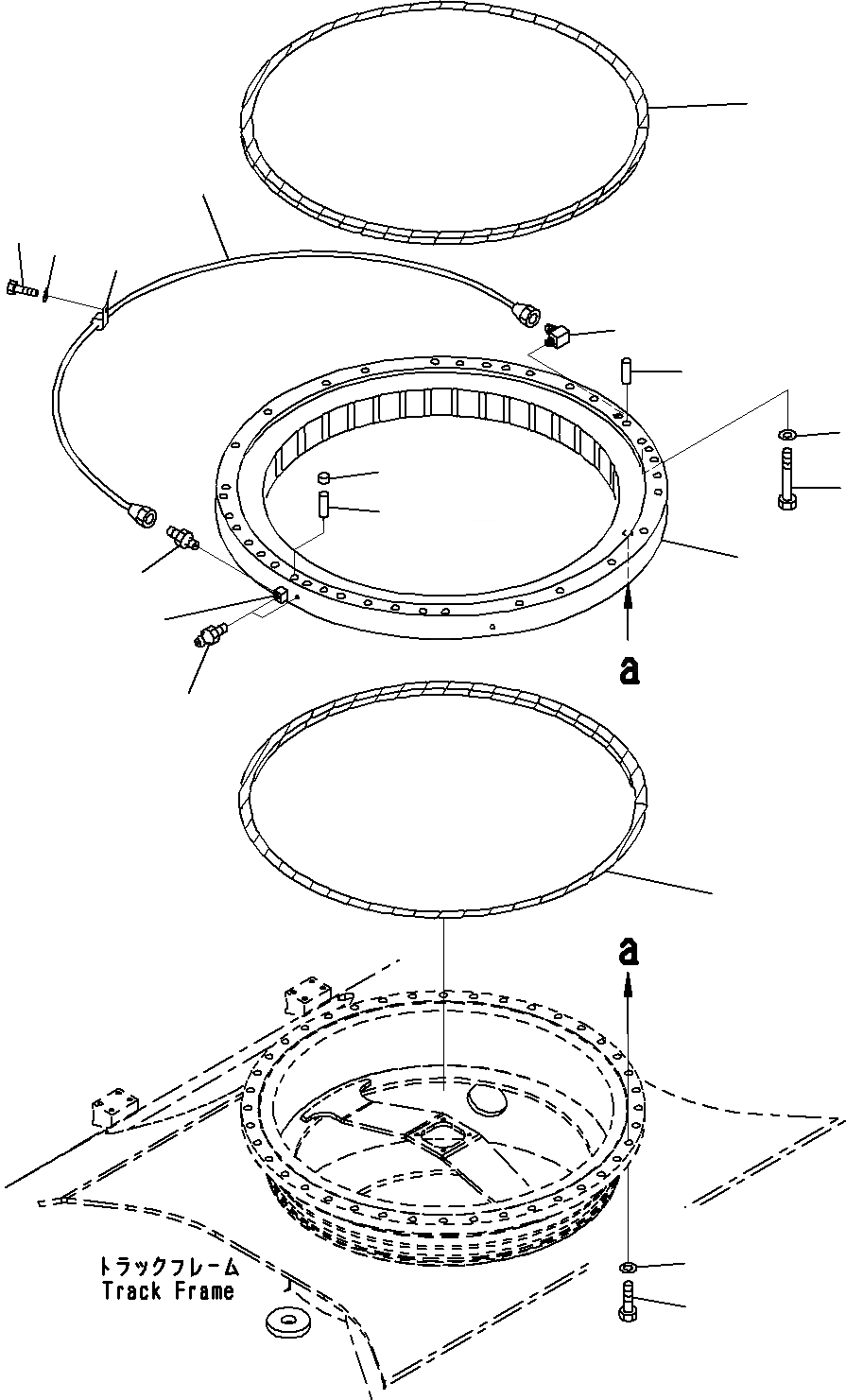 a

a

トラックフレーム
Track Frame