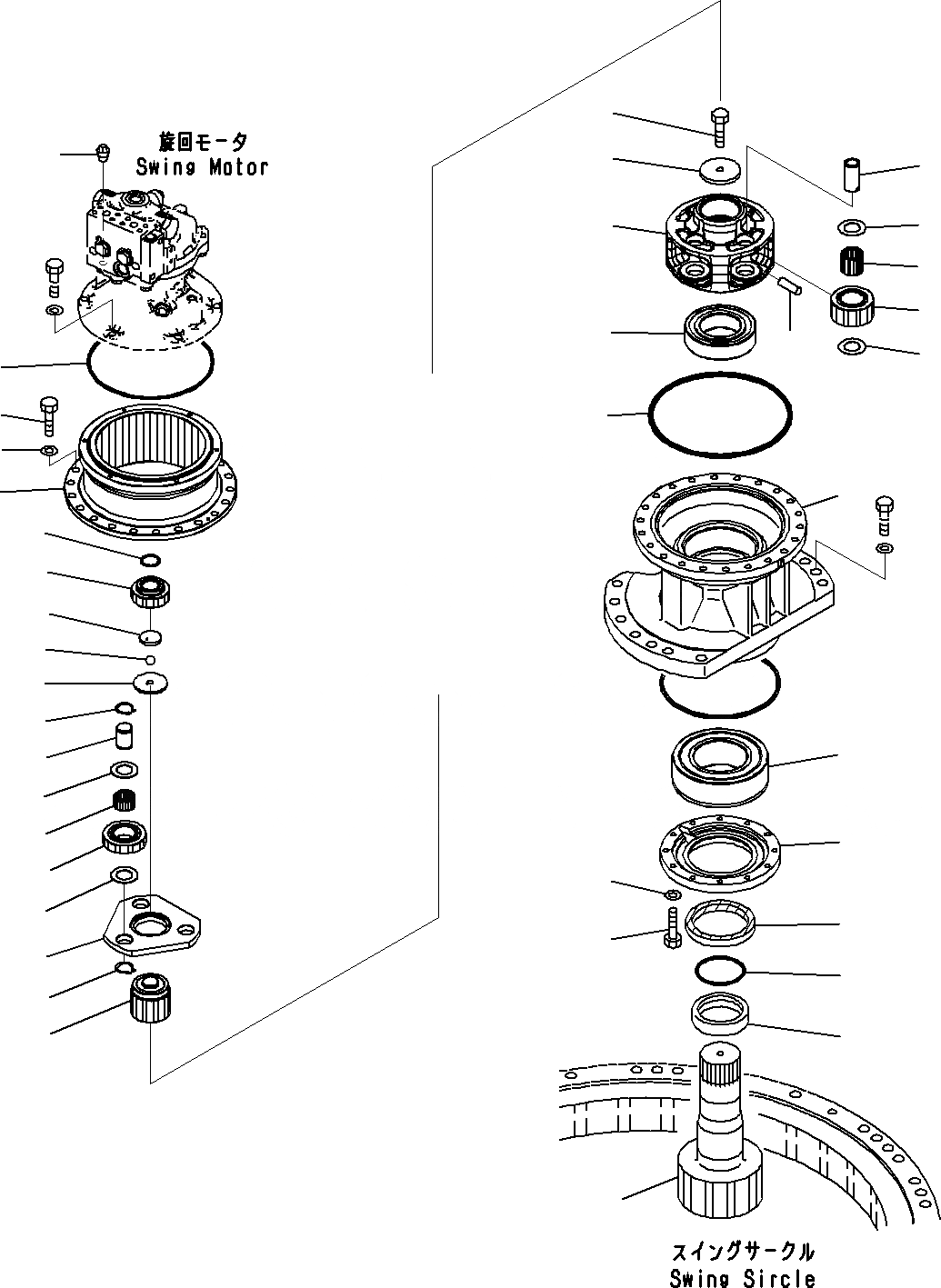 旋回モータ
Swing Motor

スイングサークル
Swing Sircle