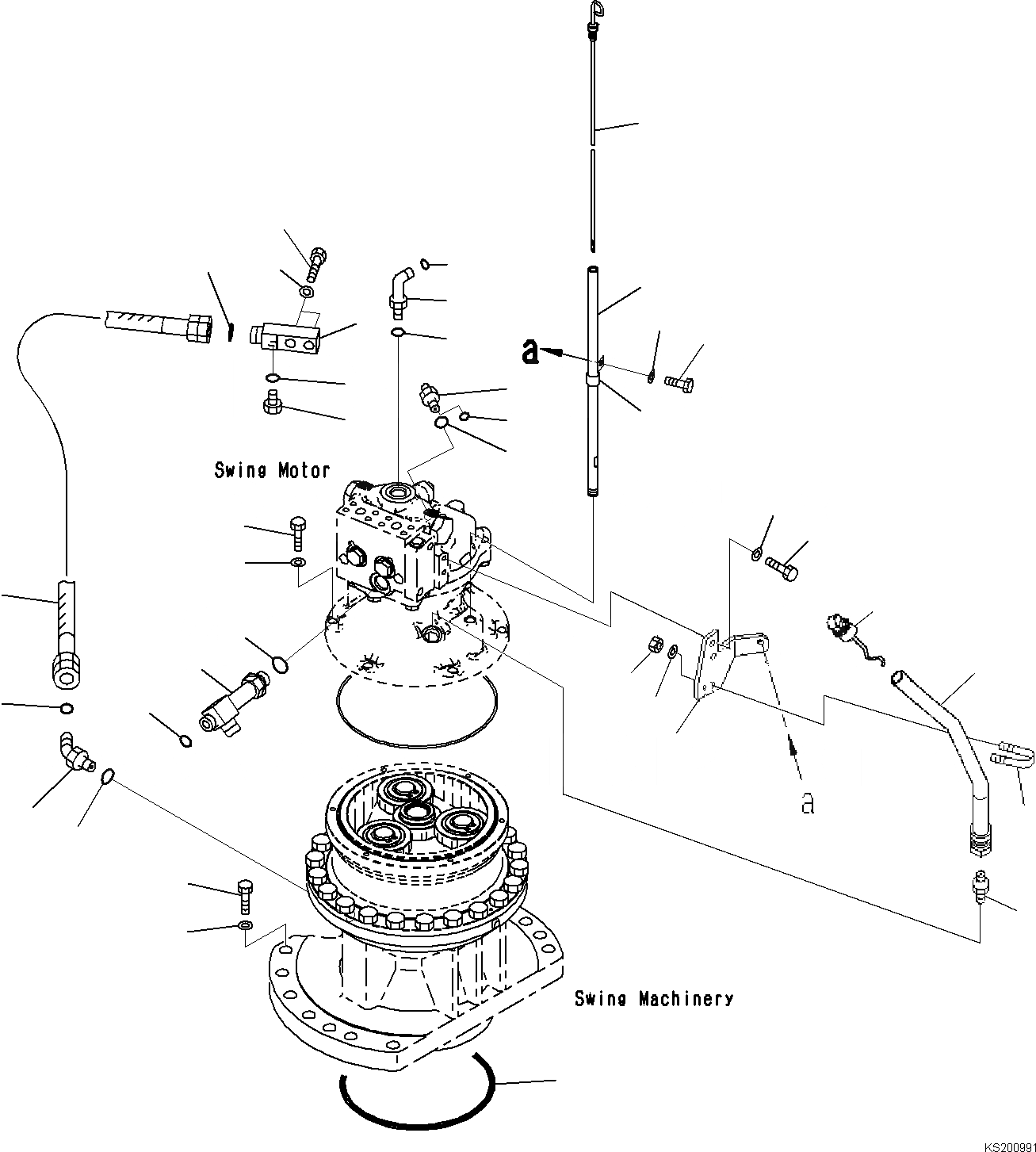 a

Swing Motor

a

Swing Machinery

KS200991