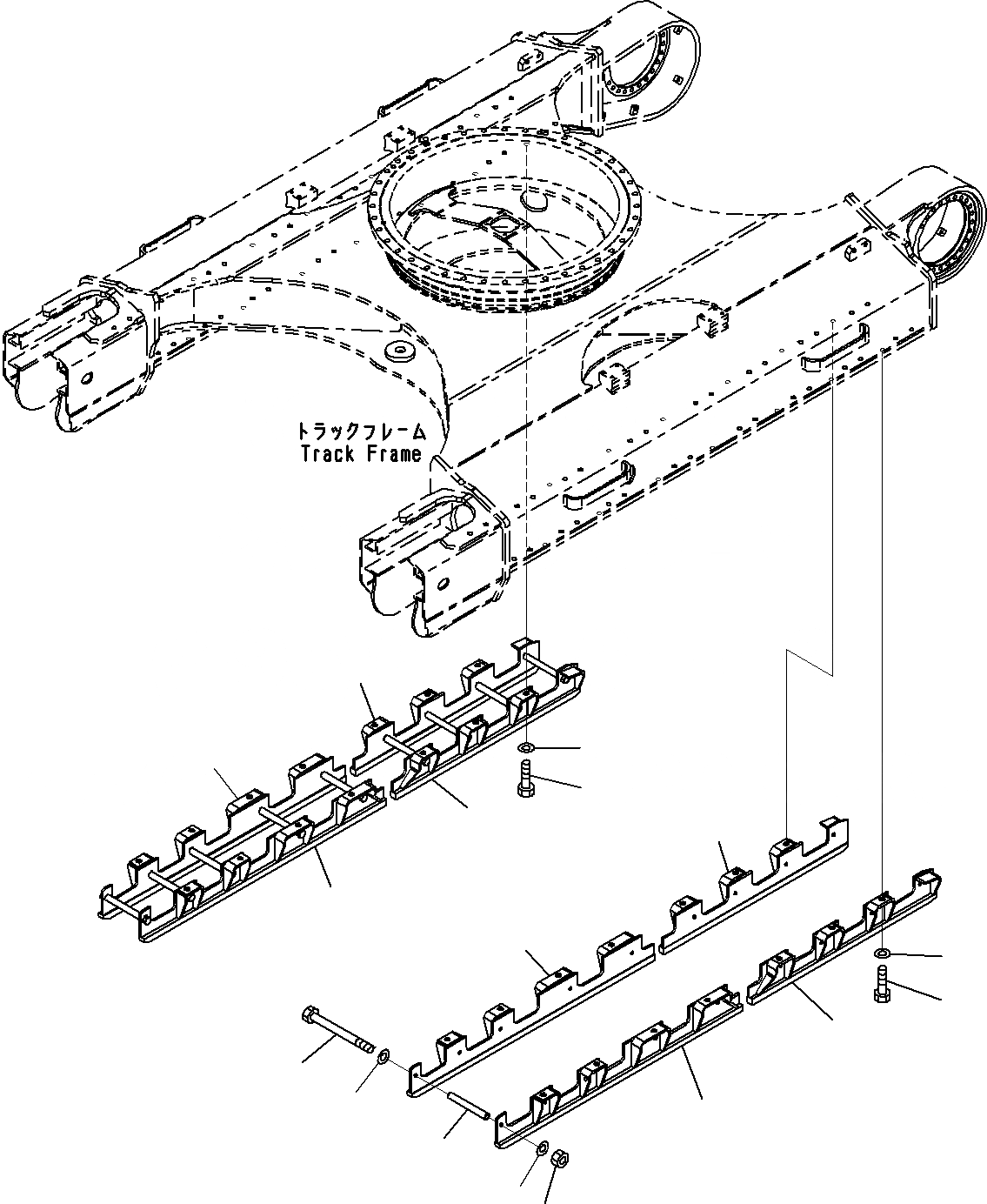 トラックフレーム
Track Frame